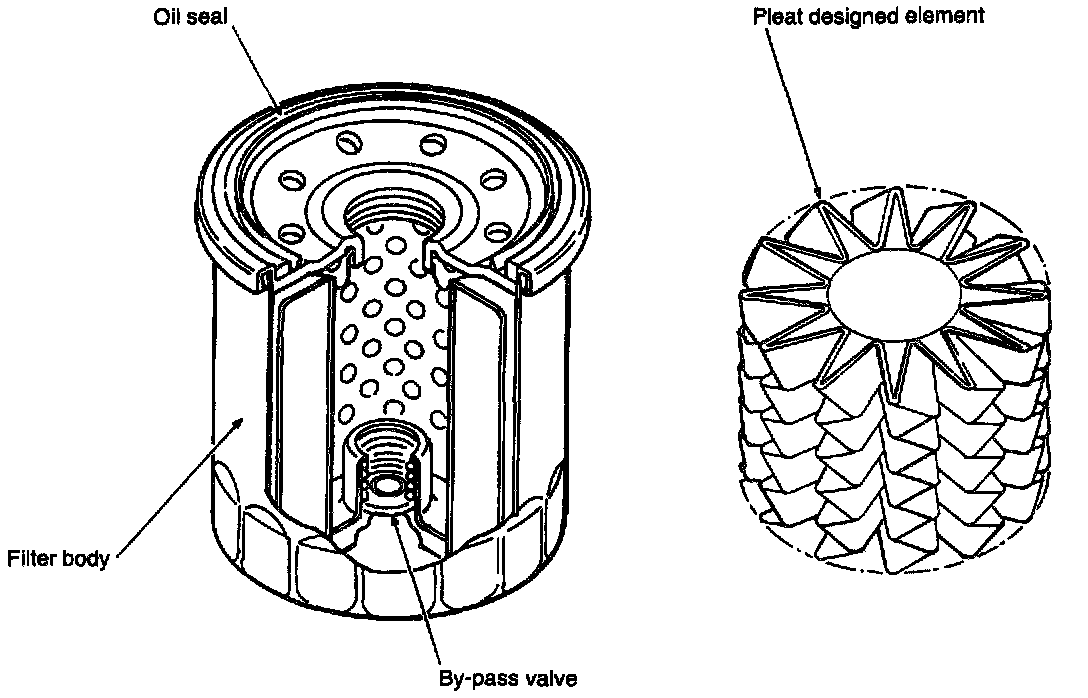 Oil seal

Pleat designed element

Filter body

By-pass valve