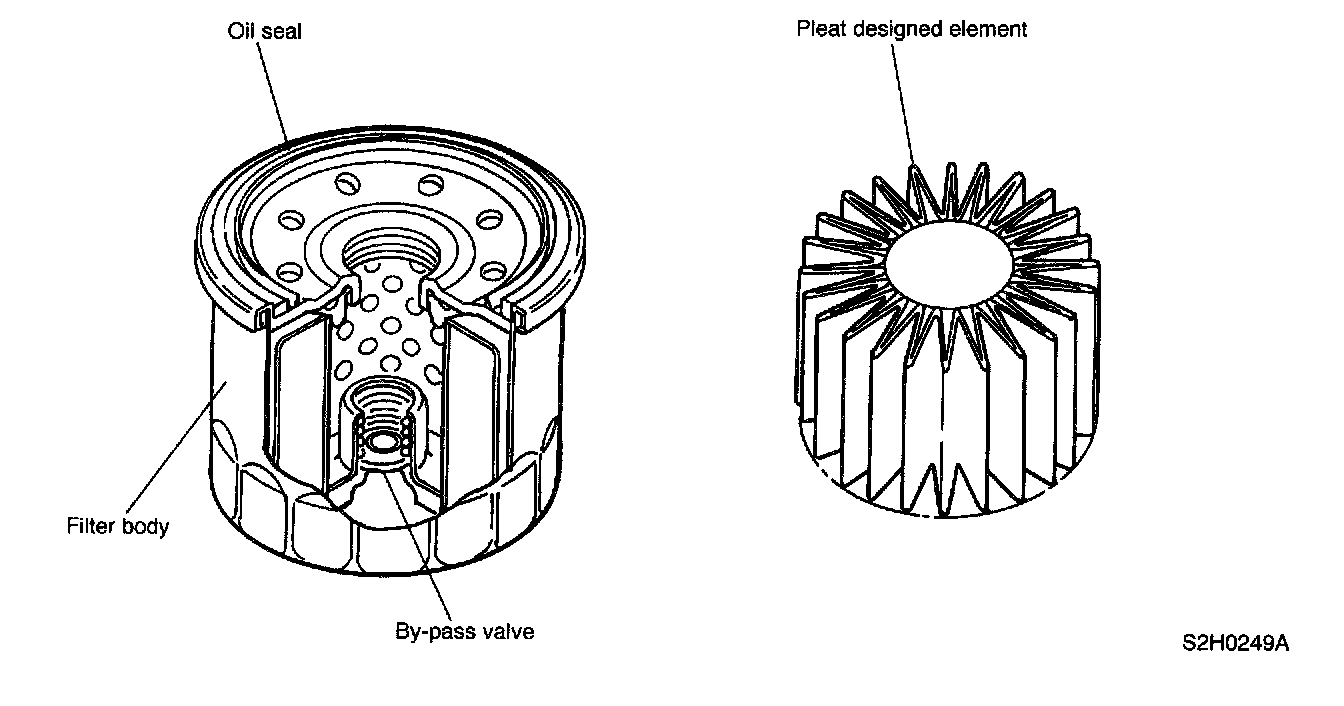 Oil seal

Pleat designed element

Filter body

By-pass valve

S2H0249A