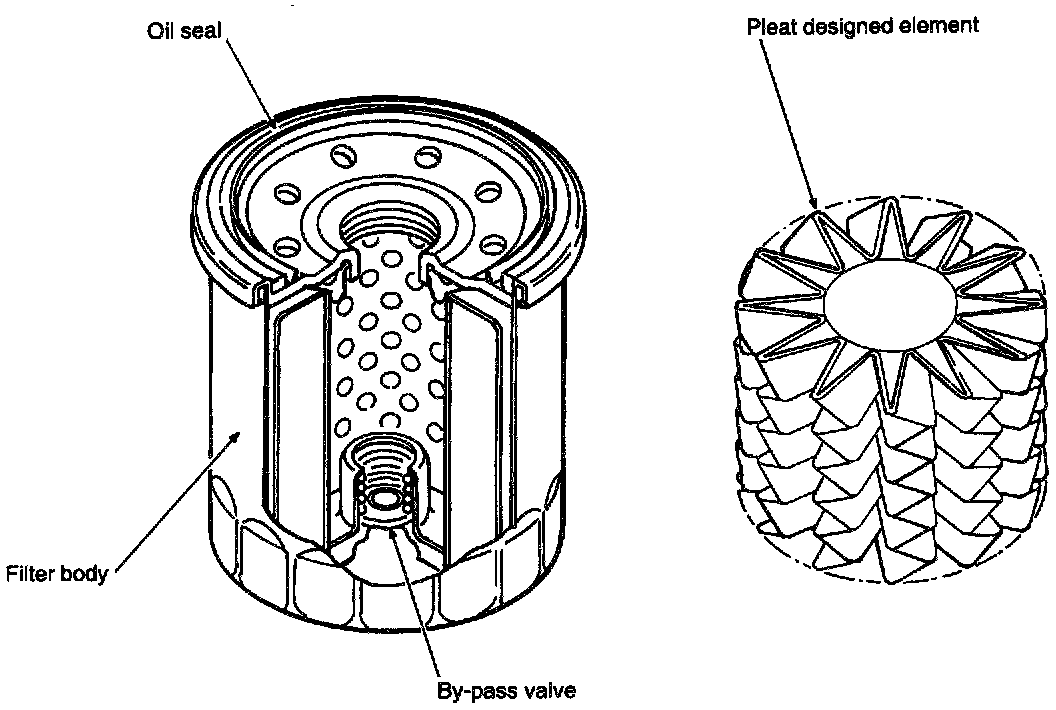 Oil seal

Pleat designed element

Filter body

By-pass valve