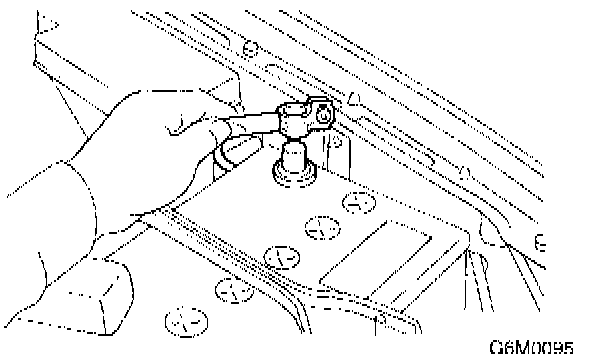 G6M0095