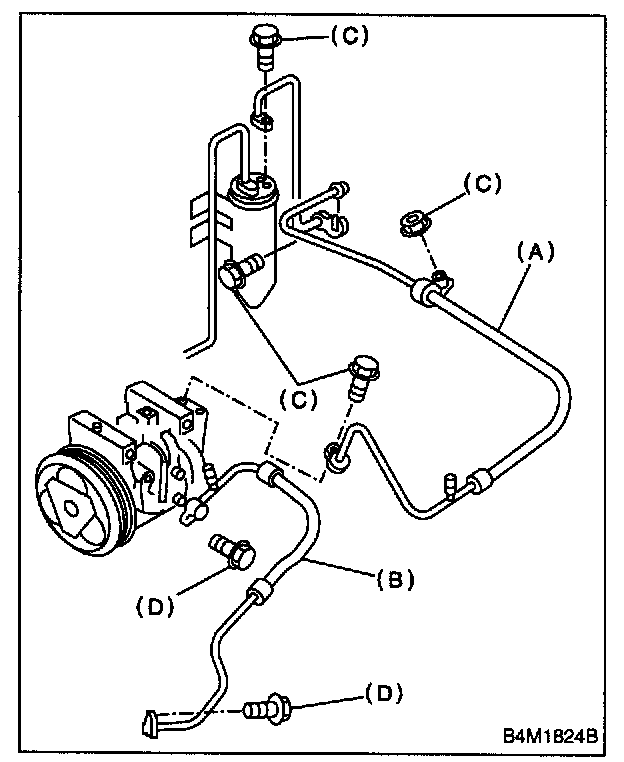 (C)

(C)

(A)

(C)

(B)

(D)

(D)

B4M1824B