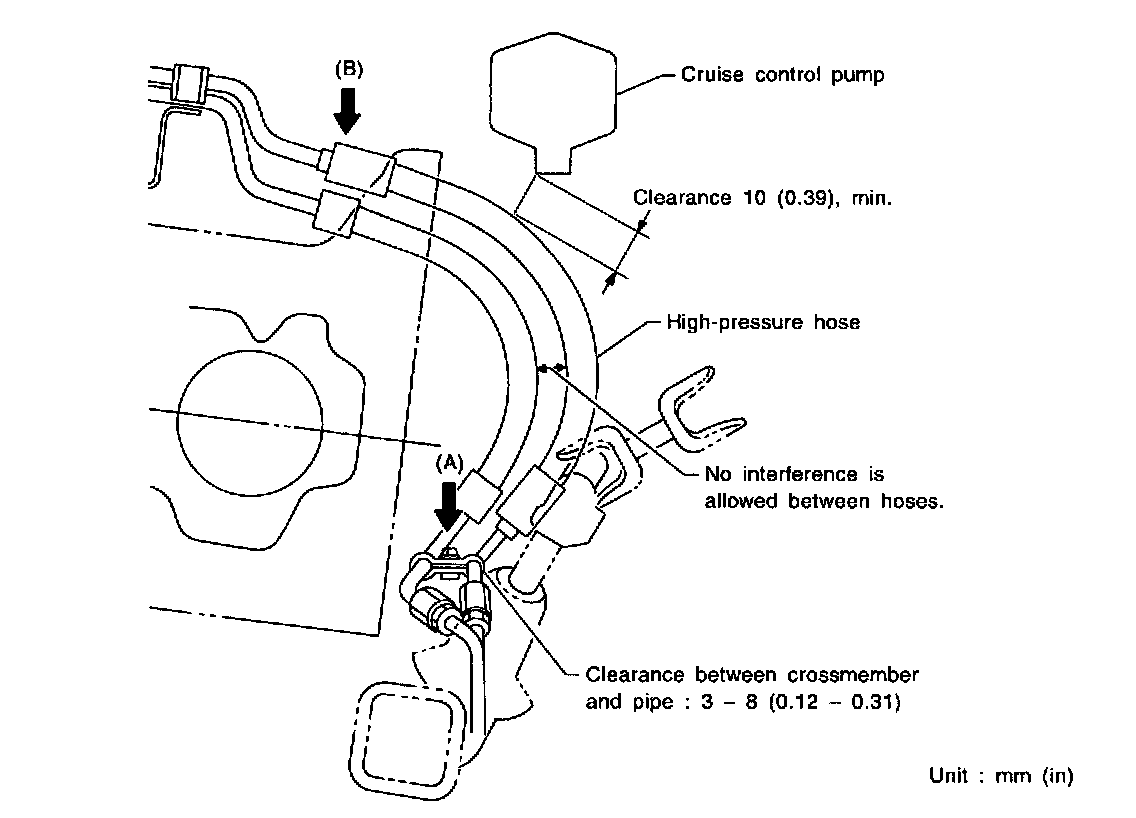 (B)

Cruise control pump

Clearance 10 (0.39), min.

High-pressure hose

(A)

No interference is allowed between hoses.

Clearance between crossmember and pipe : 3 – 8 (0.12 – 0.31)

Unit : mm (in)