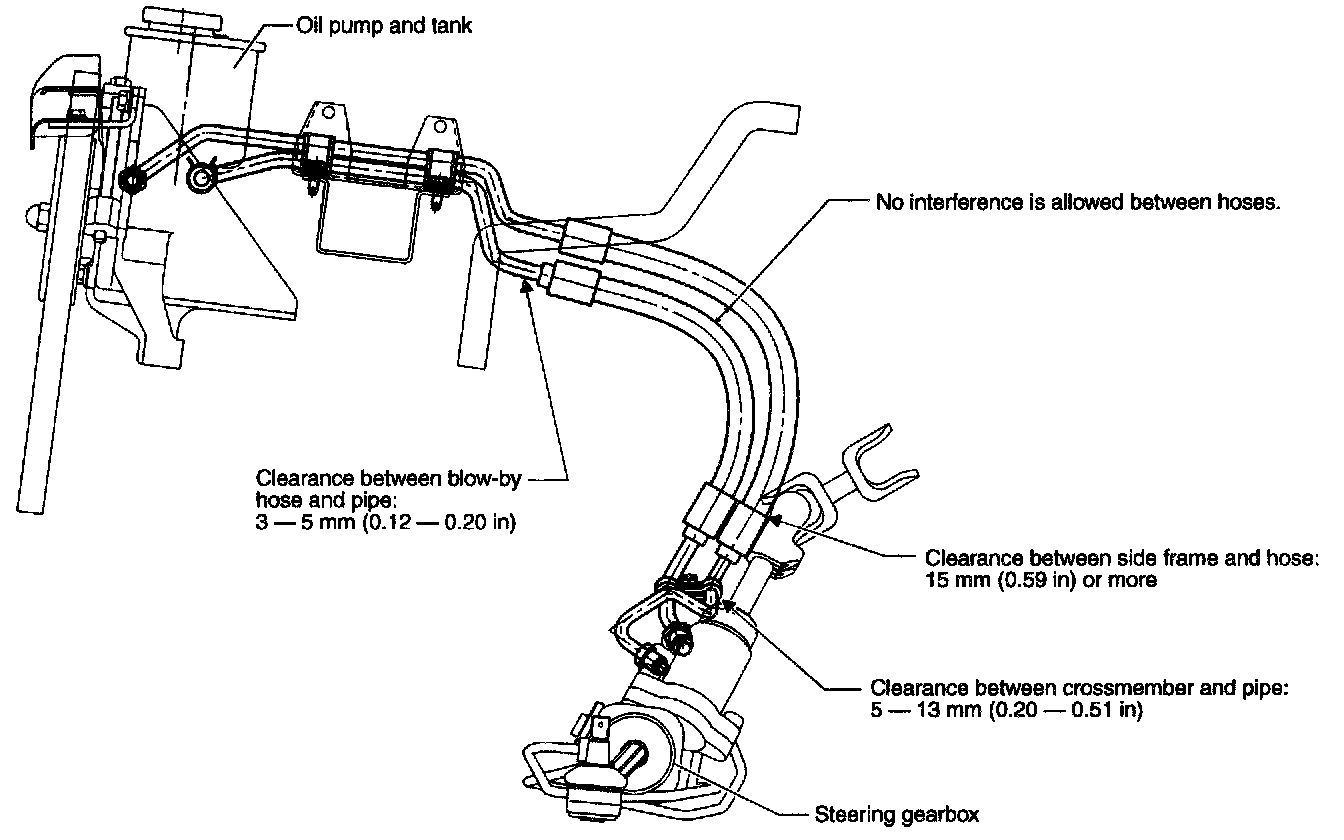 Oil pump and tank

No interference is allowed between hoses.

Clearance between blow-by hose and pipe:
3 — 5 mm (0.12 — 0.20 in)

Clearance between side frame and hose:
15 mm (0.59 in) or more

Clearance between crossmember and pipe:
5 — 13 mm (0.20 — 0.51 in)

Steering gearbox