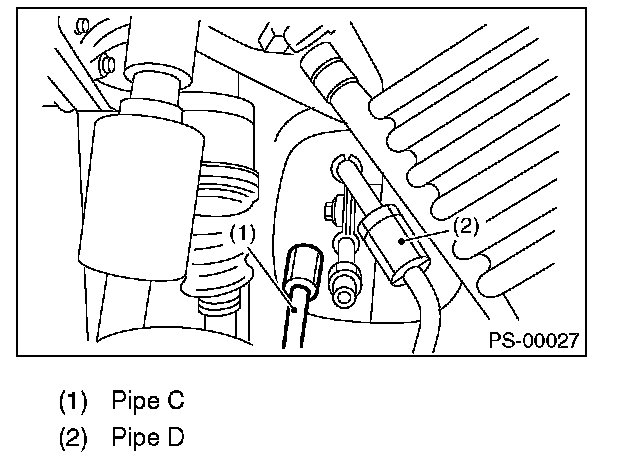 (1)

(2)

PS-00027

(1) Pipe C

(2) Pipe D