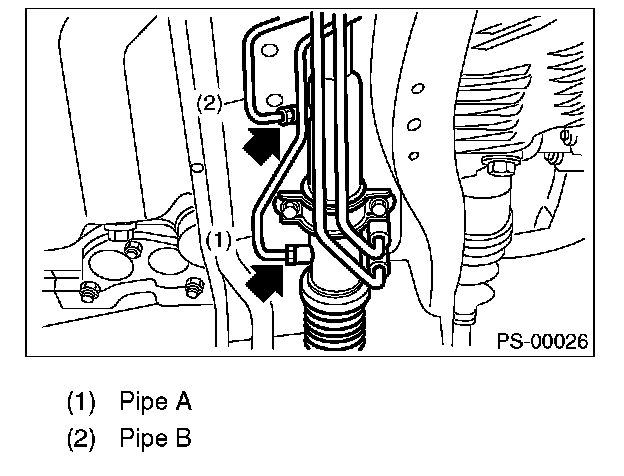 (2)
(1)
PS-00026

(1) Pipe A
(2) Pipe B