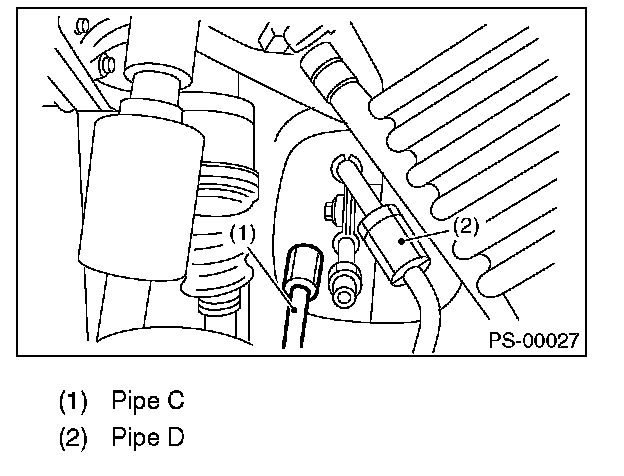 (1)

(2)

PS-00027

(1) Pipe C
(2) Pipe D