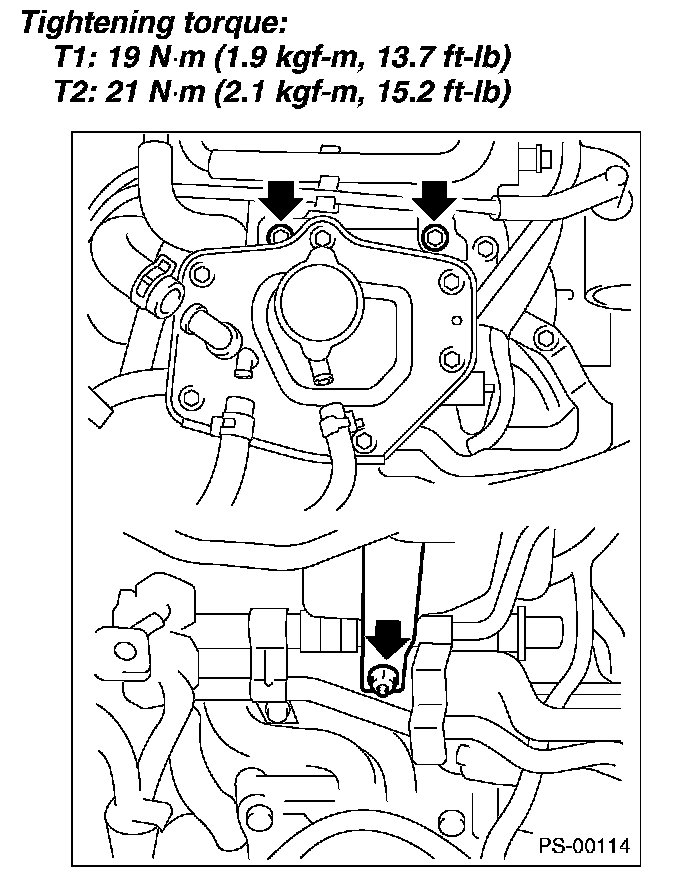 Tightening torque:
T1: 19 N·m (1.9 kgf-m, 13.7 ft-lb)
T2: 21 N·m (2.1 kgf-m, 15.2 ft-lb)

PS-00114