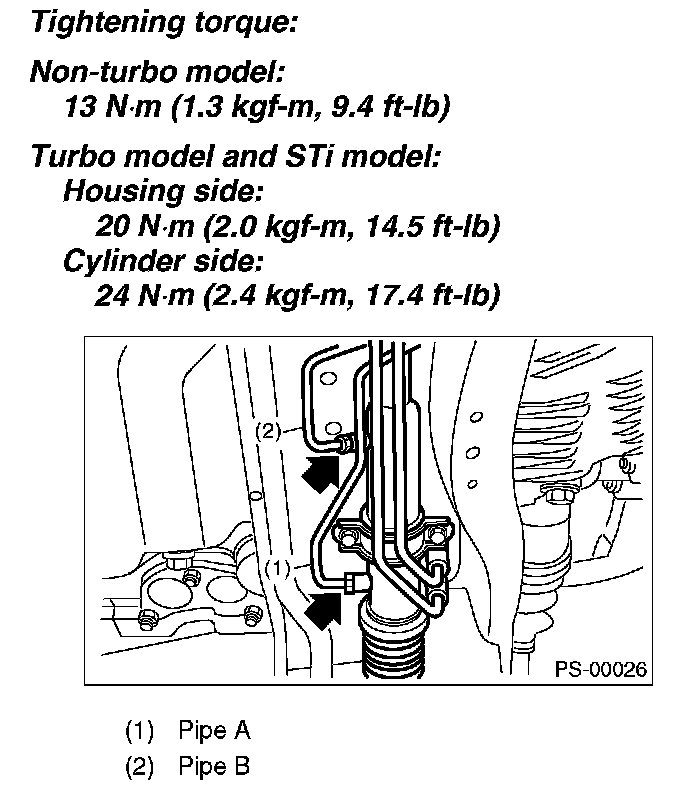 Tightening torque:

Non-turbo model:
13 N·m (1.3 kgf-m, 9.4 ft-lb)

Turbo model and STi model:
Housing side:
20 N·m (2.0 kgf-m, 14.5 ft-lb)
Cylinder side:
24 N·m (2.4 kgf-m, 17.4 ft-lb)

(2)

(1)

PS-00026

(1) Pipe A
(2) Pipe B