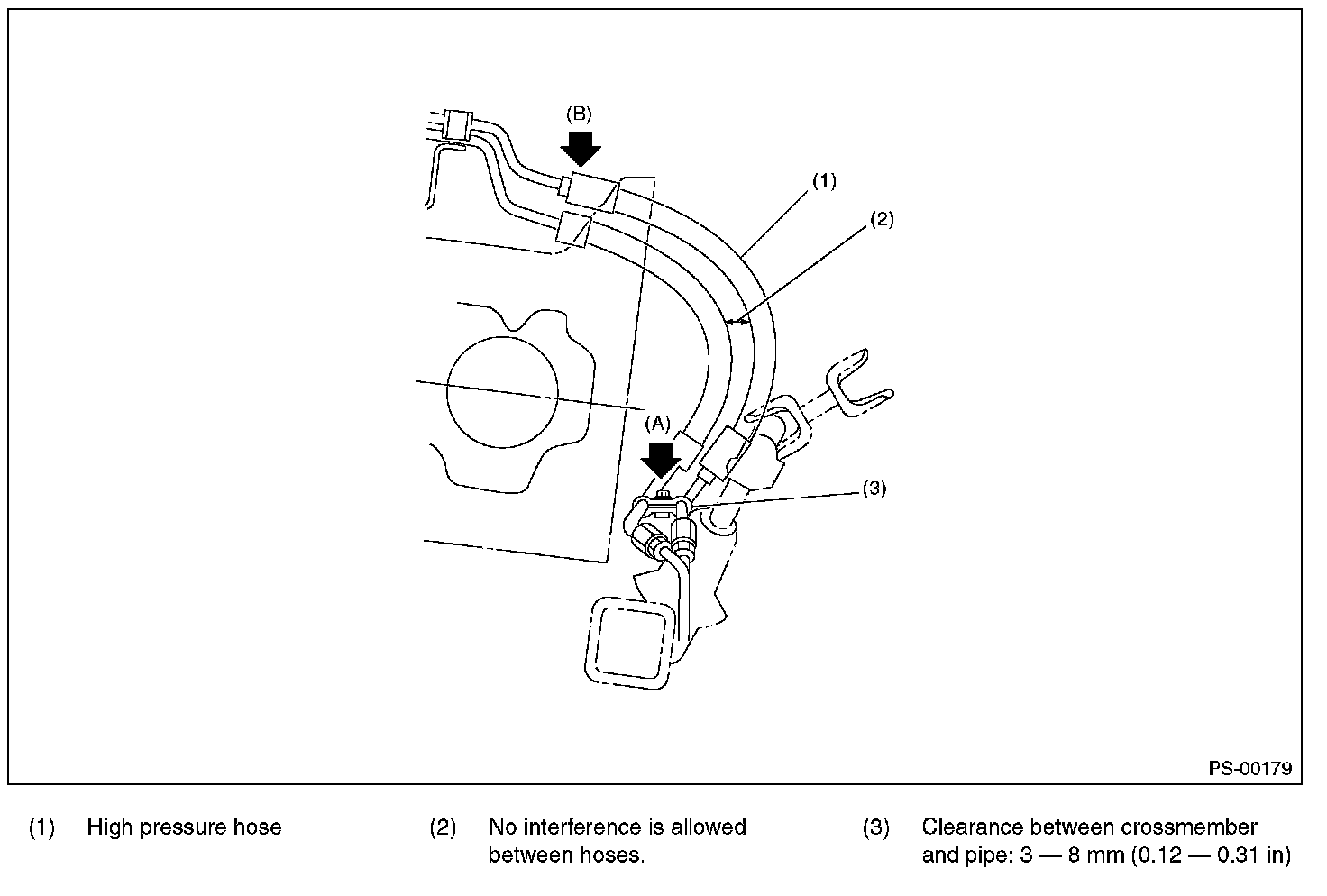 (B)

(1)

(2)

(A)

(3)

PS-00179

(1) High pressure hose

(2) No interference is allowed between hoses.

(3) Clearance between crossmember and pipe: 3 — 8 mm (0.12 — 0.31 in)