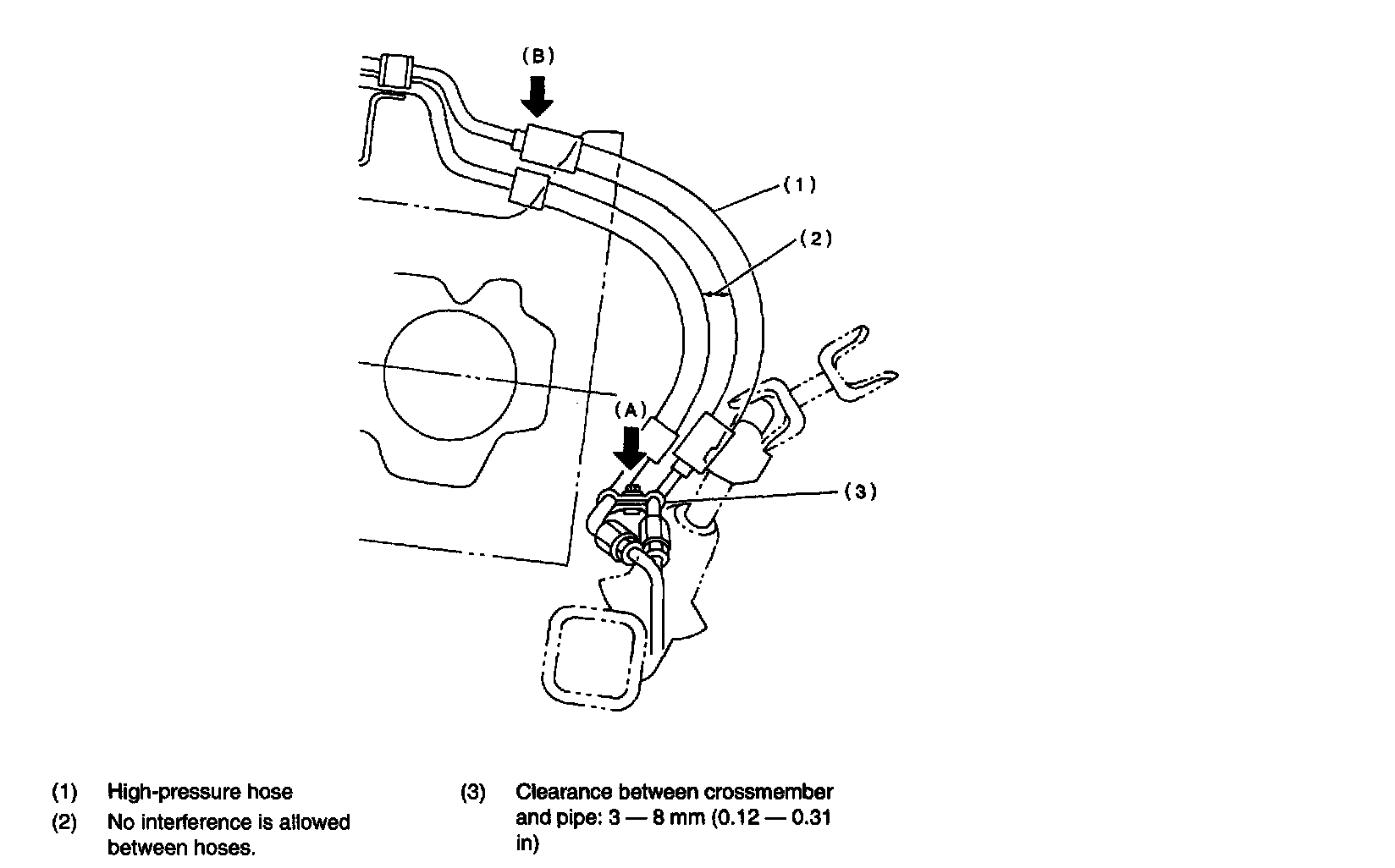 (B)

(1)

(2)

(A)

(3)

(1) High-pressure hose

(2) No interference is allowed between hoses.

(3) Clearance between crossmember and pipe: 3 — 8 mm (0.12 — 0.31 in)