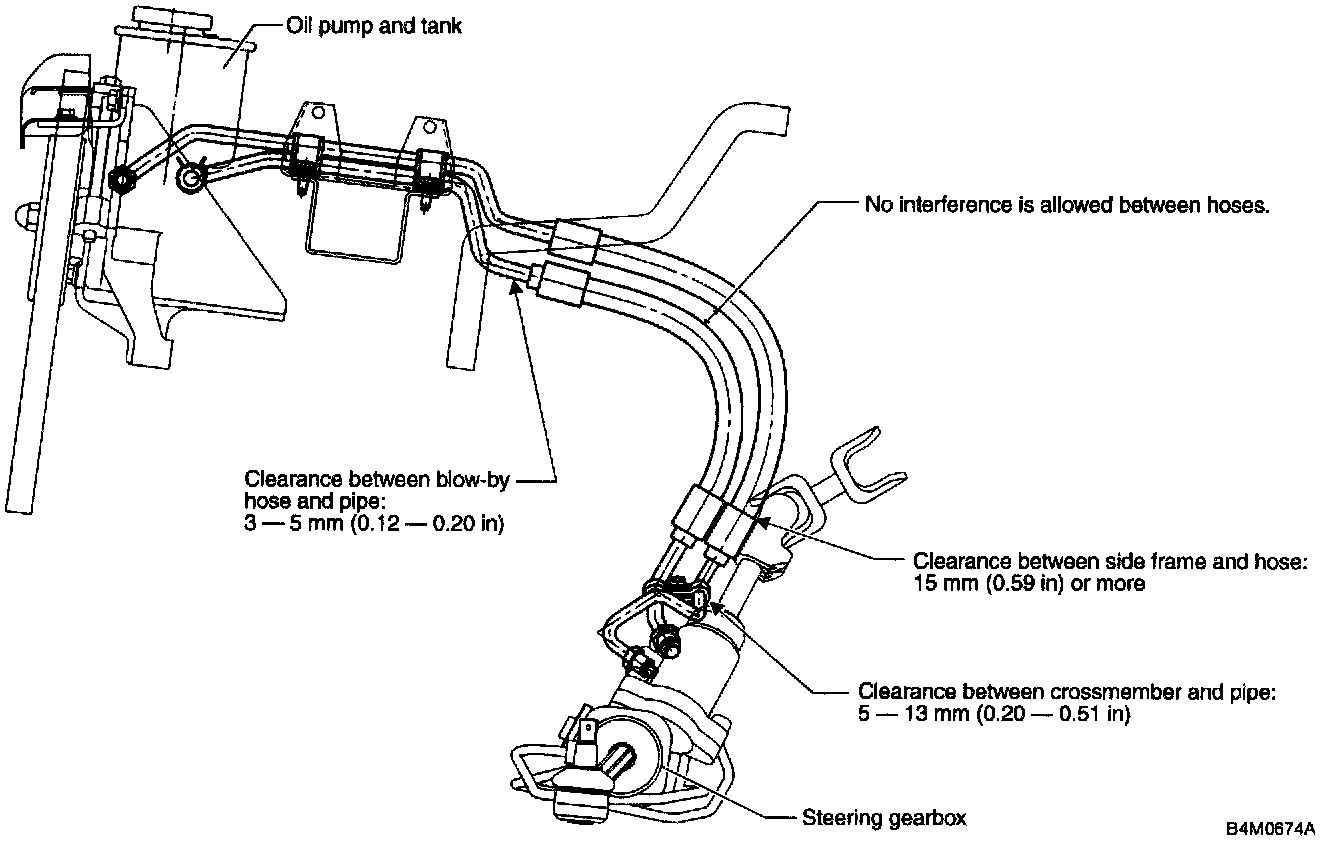 Oil pump and tank

No interference is allowed between hoses.

Clearance between blow-by hose and pipe:
3 — 5 mm (0.12 — 0.20 in)

Clearance between side frame and hose:
15 mm (0.59 in) or more

Clearance between crossmember and pipe:
5 — 13 mm (0.20 — 0.51 in)

Steering gearbox

B4M0674A