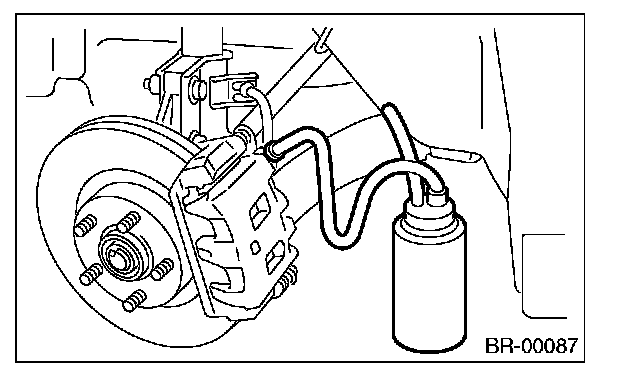 BR-00087