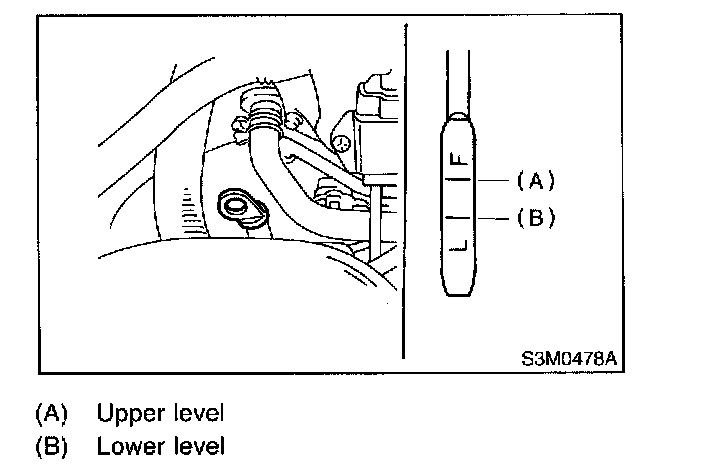 F
L
(A)
(B)
S3M0478A

(A) Upper level
(B) Lower level