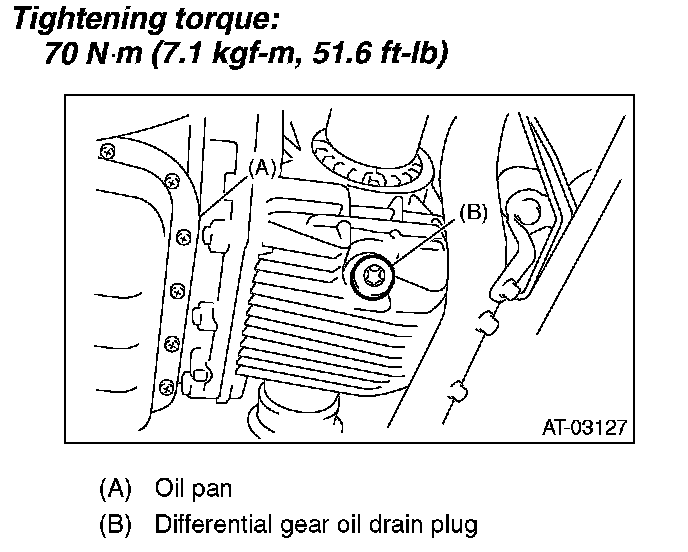 Tightening torque:
70 N·m (7.1 kgf-m, 51.6 ft-lb)

(A)

(B)

AT-03127

(A) Oil pan
(B) Differential gear oil drain plug