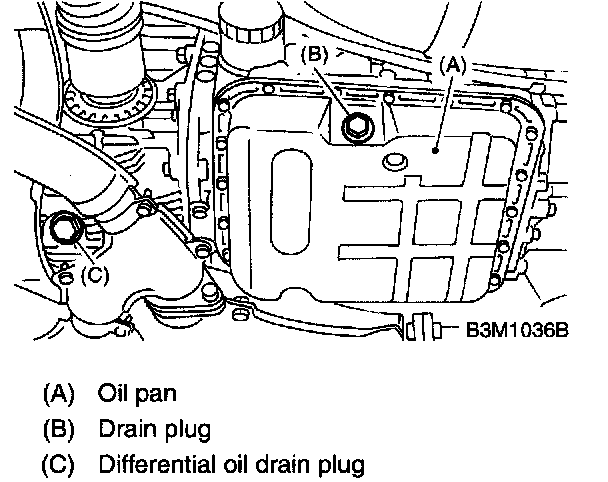 (B)
(A)
(C)
B3M1036B

(A) Oil pan
(B) Drain plug
(C) Differential oil drain plug