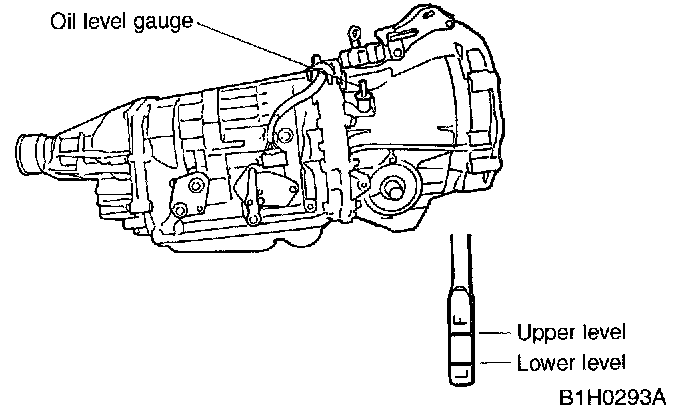 Oil level gauge

F

L

Upper level

Lower level

B1H0293A