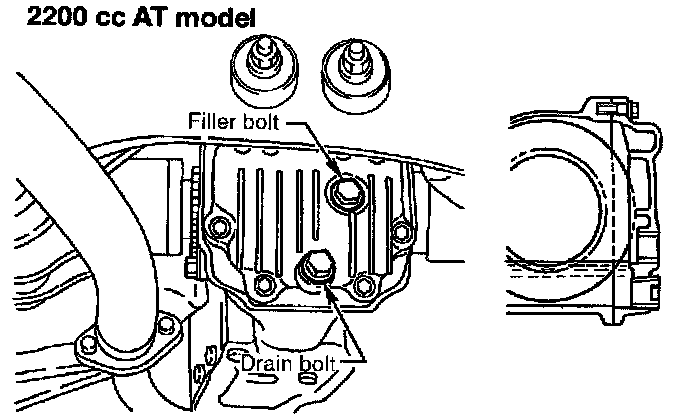 2200 cc AT model

Filler bolt

Drain bolt