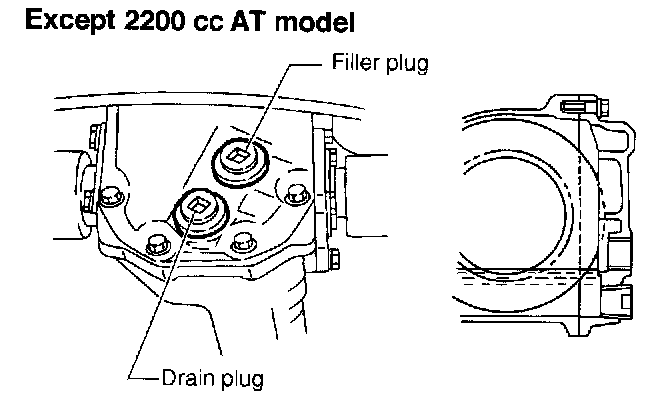 Except 2200 cc AT model

Filler plug

Drain plug