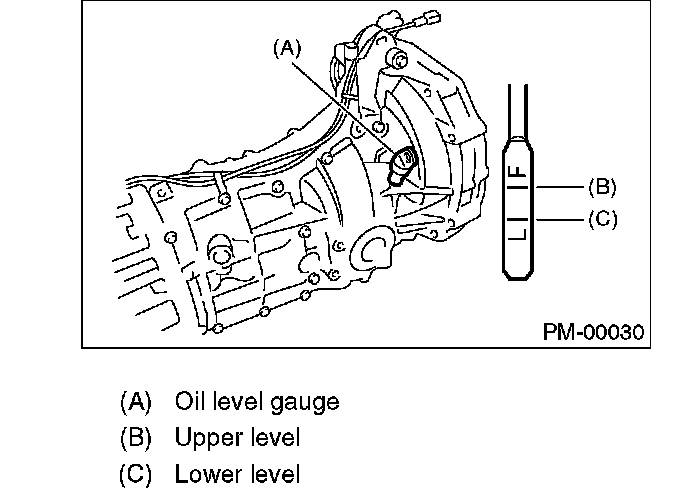 (A)

F

L

(B)

(C)

PM-00030

(A) Oil level gauge

(B) Upper level

(C) Lower level