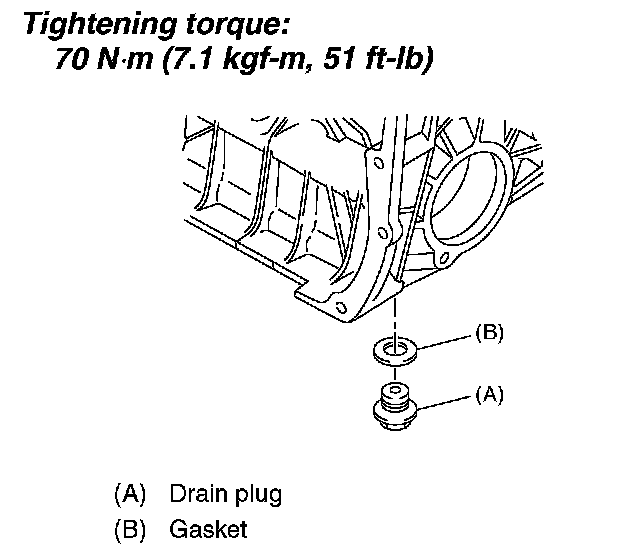 Tightening torque:
70 N·m (7.1 kgf-m, 51 ft-lb)

(B)

(A)

(A) Drain plug
(B) Gasket