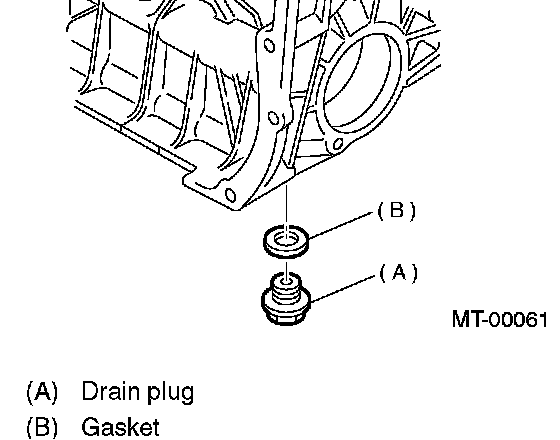 (B)

(A)

MT-00061

(A) Drain plug

(B) Gasket