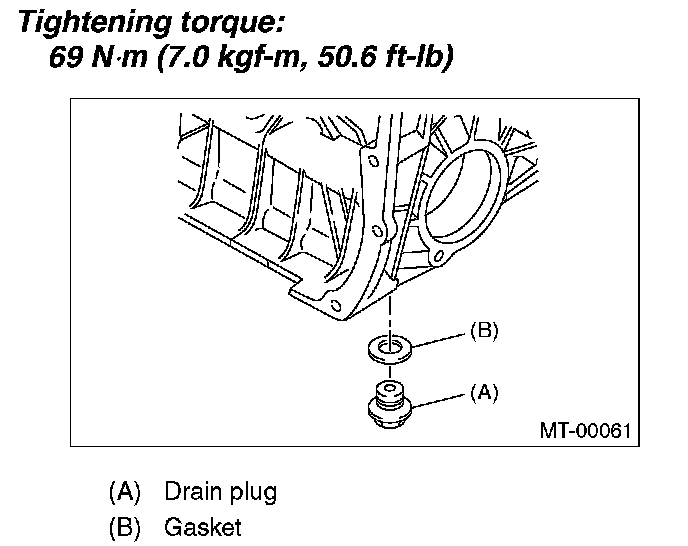 Tightening torque:
69 N·m (7.0 kgf-m, 50.6 ft-lb)

(B)
(A)
MT-00061

(A) Drain plug
(B) Gasket