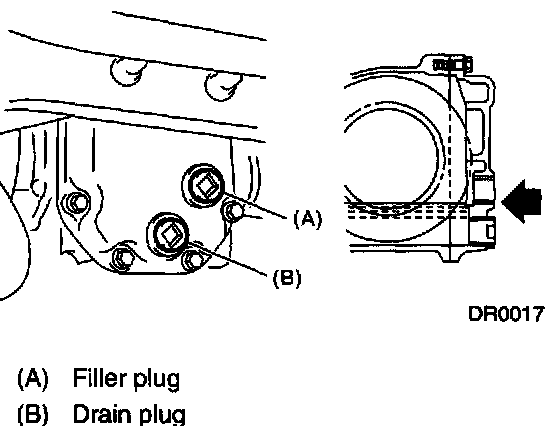 (A)

(B)

DR0017

(A) Filler plug
(B) Drain plug