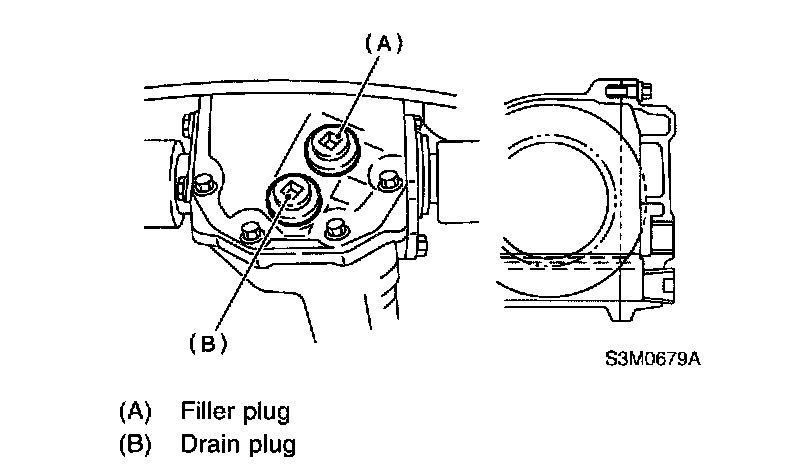 (A)

(B)

S3M0679A

(A) Filler plug
(B) Drain plug