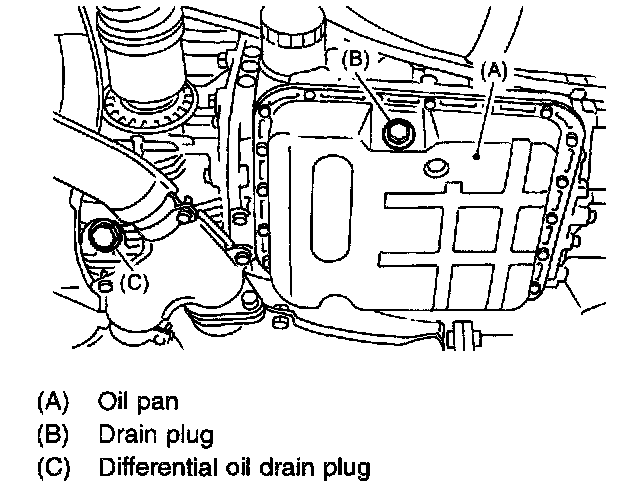 (B)
(A)
(C)

(A) Oil pan
(B) Drain plug
(C) Differential oil drain plug