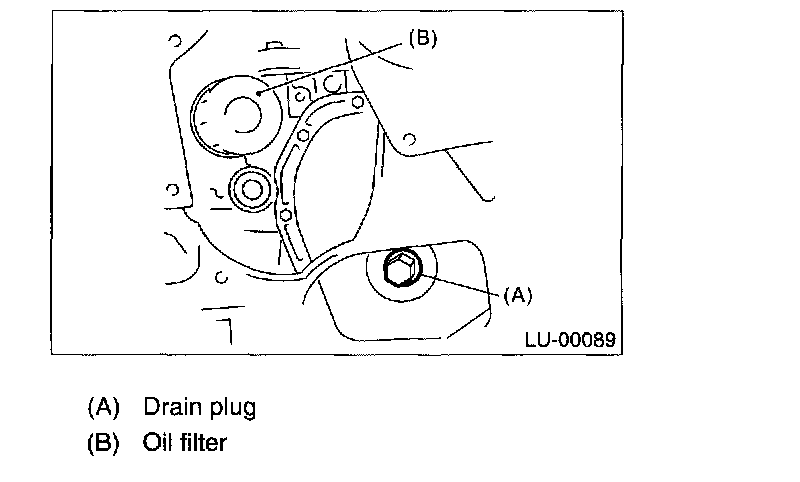 (B)

(A)

LU-00089

(A) Drain plug
(B) Oil filter