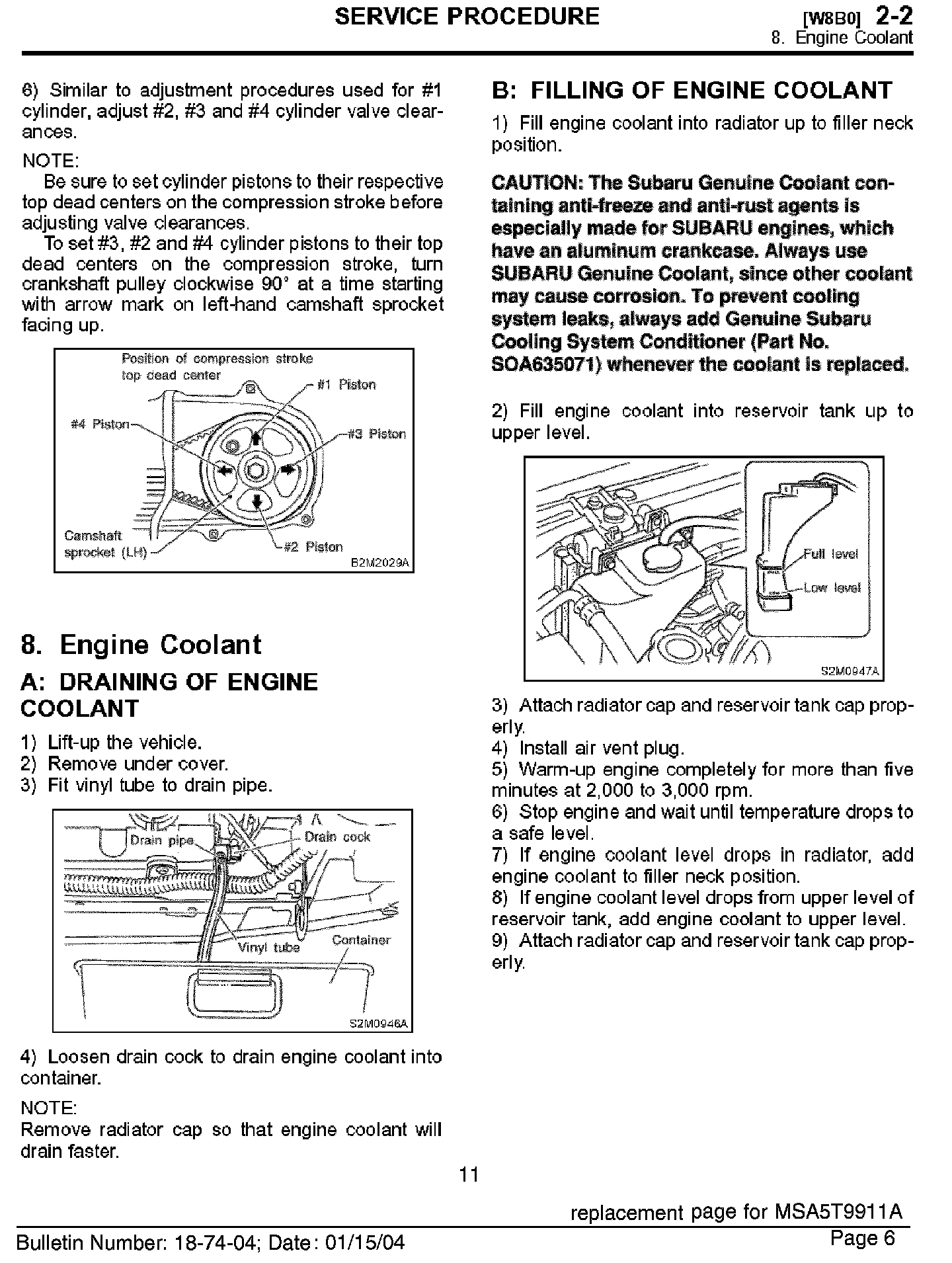 SERVICE PROCEDURE [W8B0] 2-2
8. Engine Coolant

6) Similar to adjustment procedures used for #1 cylinder, adjust #2, #3 and #4 cylinder valve clearances.

NOTE:
Be sure to set cylinder pistons to their respective top dead centers on the compression stroke before adjusting valve clearances.
To set #3, #2 and #4 cylinder pistons to their top dead centers on the compression stroke, turn crankshaft pulley clockwise 90° at a time starting with arrow mark on left-hand camshaft sprocket facing up.

Position of compression stroke top dead center
#1 Piston
#4 Piston
#3 Piston
Camshaft sprocket (LH)
#2 Piston
B2M2029A

8. Engine Coolant

A: DRAINING OF ENGINE COOLANT

1) Lift-up the vehicle.
2) Remove under cover.
3) Fit vinyl tube to drain pipe.

Drain pipe
Drain cock
Vinyl tube
Container
S2M0946A

4) Loosen drain cock to drain engine coolant into container.

NOTE:
Remove radiator cap so that engine coolant will drain faster.

B: FILLING OF ENGINE COOLANT

1) Fill engine coolant into radiator up to filler neck position.

CAUTION: The Subaru Genuine Coolant containing anti-freeze and anti-rust agents is especially made for SUBARU engines, which have an aluminum crankcase. Always use SUBARU Genuine Coolant, since other coolant may cause corrosion. To prevent cooling system leaks, always add Genuine Subaru Cooling System Conditioner (Part No. SOA635071) whenever the coolant is replaced.

2) Fill engine coolant into reservoir tank up to upper level.

Full level
Low level
S2M0947A

3) Attach radiator cap and reservoir tank cap properly.
4) Install air vent plug.
5) Warm-up engine completely for more than five minutes at 2,000 to 3,000 rpm.
6) Stop engine and wait until temperature drops to a safe level.
7) If engine coolant level drops in radiator, add engine coolant to filler neck position.
8) If engine coolant level drops from upper level of reservoir tank, add engine coolant to upper level.
9) Attach radiator cap and reservoir tank cap properly.

11

replacement page for MSA5T9911A

Bulletin Number: 18-74-04; Date: 01/15/04
Page 6