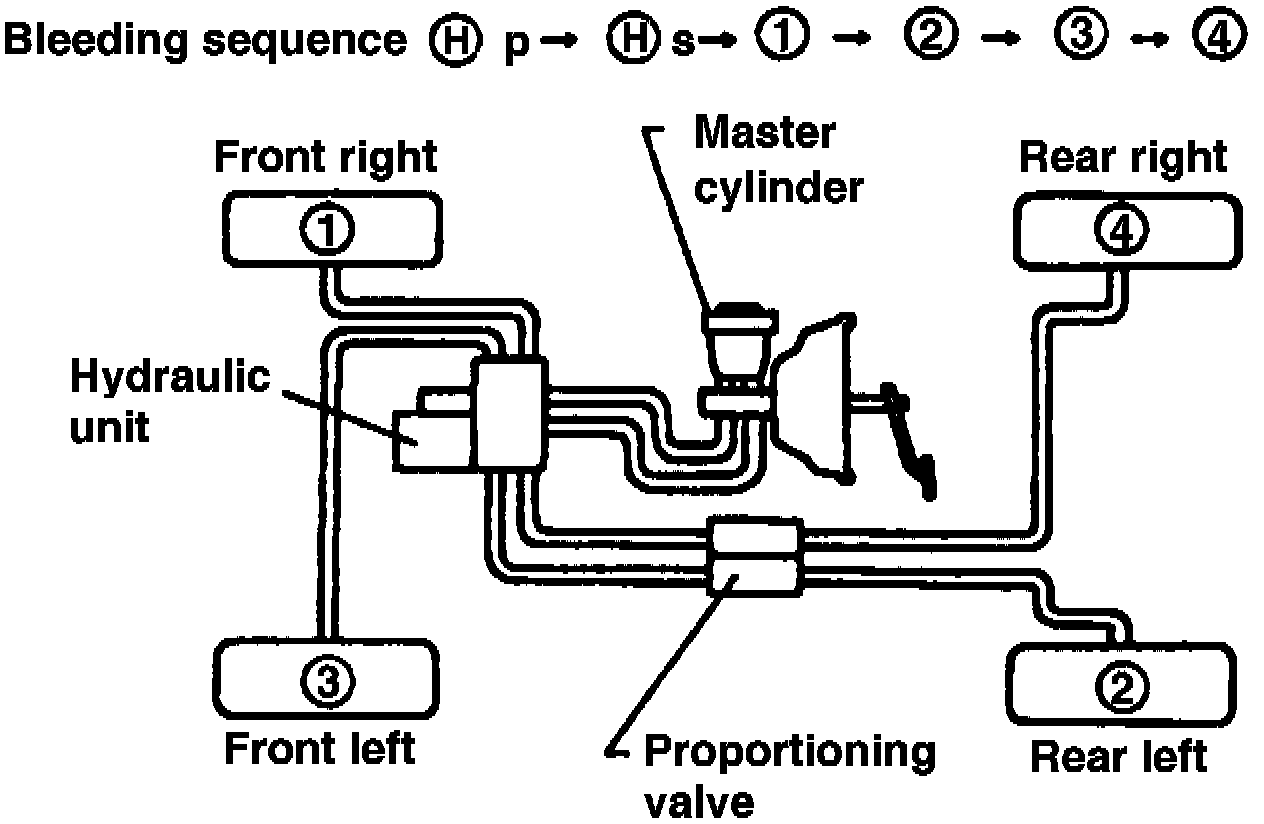 Bleeding sequence Ⓗ p → Ⓗ s → ① → ② → ③ → ④

Front right
①

Master cylinder

Rear right
④

Hydraulic unit

③
Front left

Proportioning valve

②
Rear left