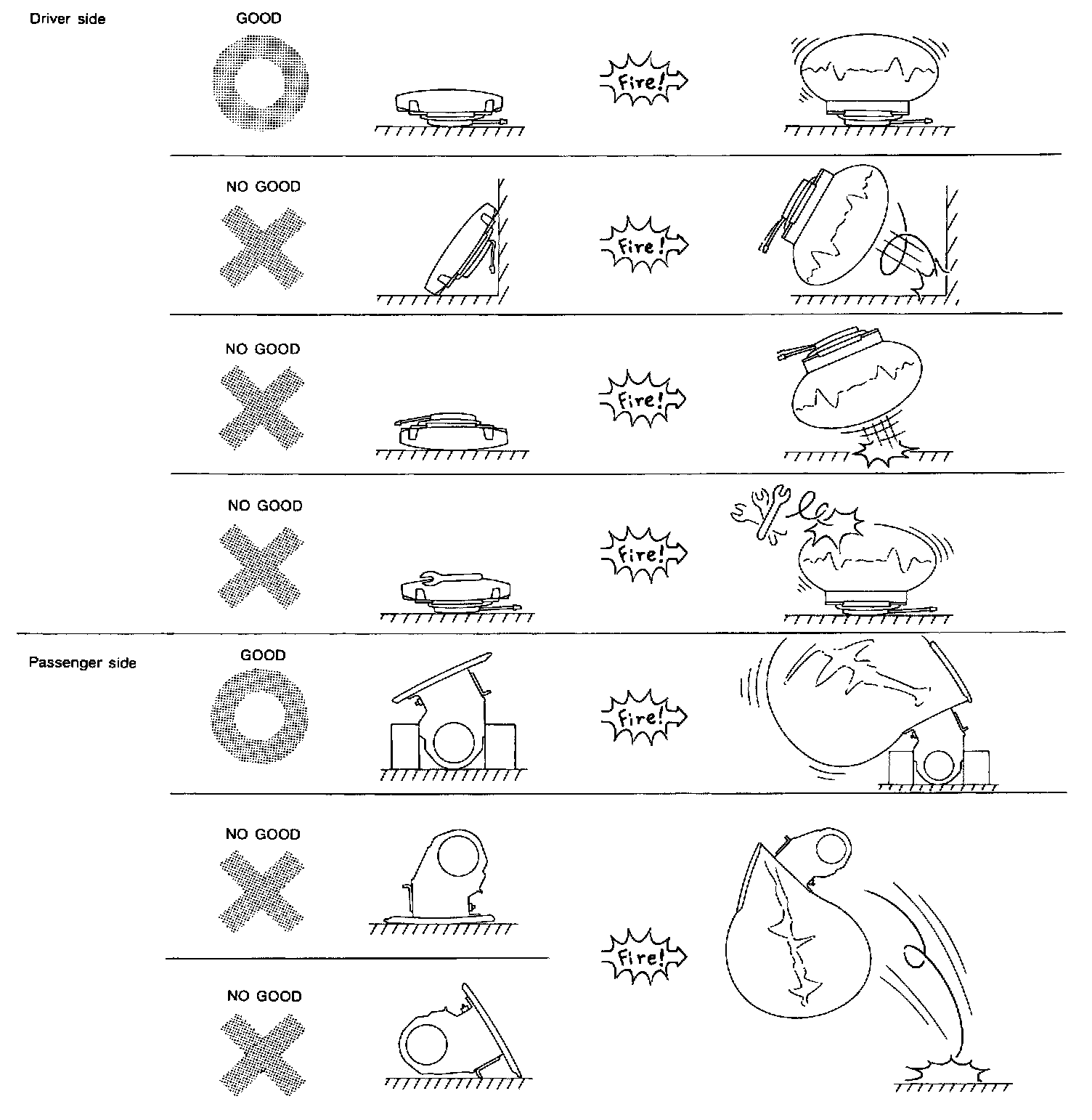 Driver side

GOOD

Fire!

NO GOOD

Fire!

NO GOOD

Fire!

NO GOOD

Fire!

Passenger side

GOOD

Fire!

NO GOOD

NO GOOD

Fire!