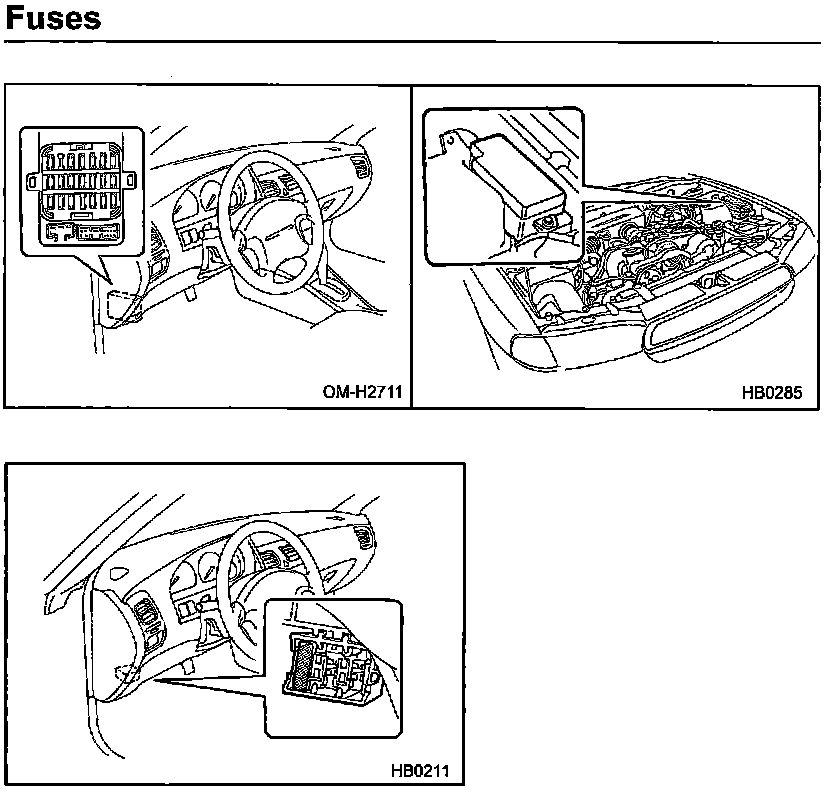 Fuses

OM-H2711

HB0285

HB0211