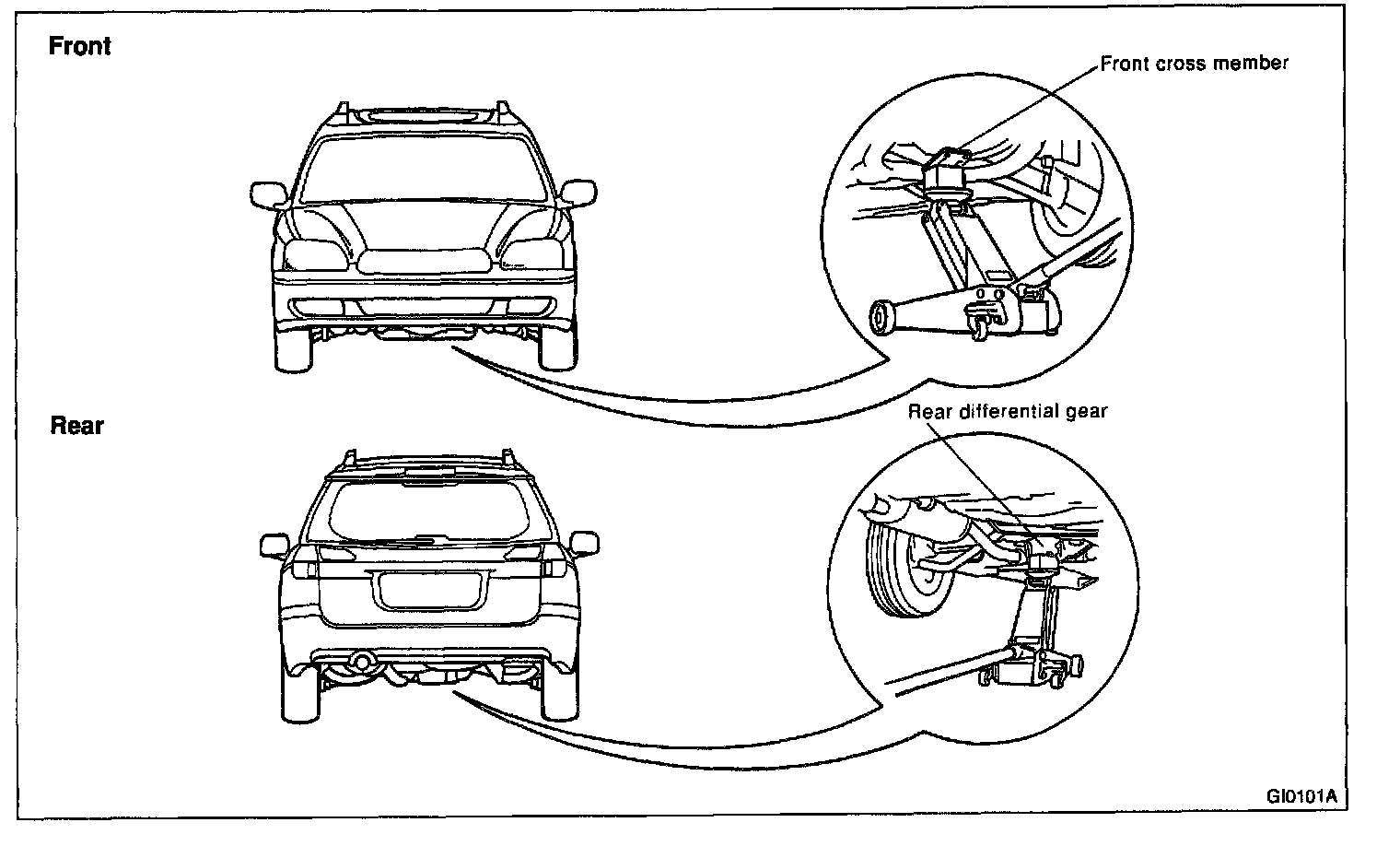 Front

Front cross member

Rear

Rear differential gear

GI0101A