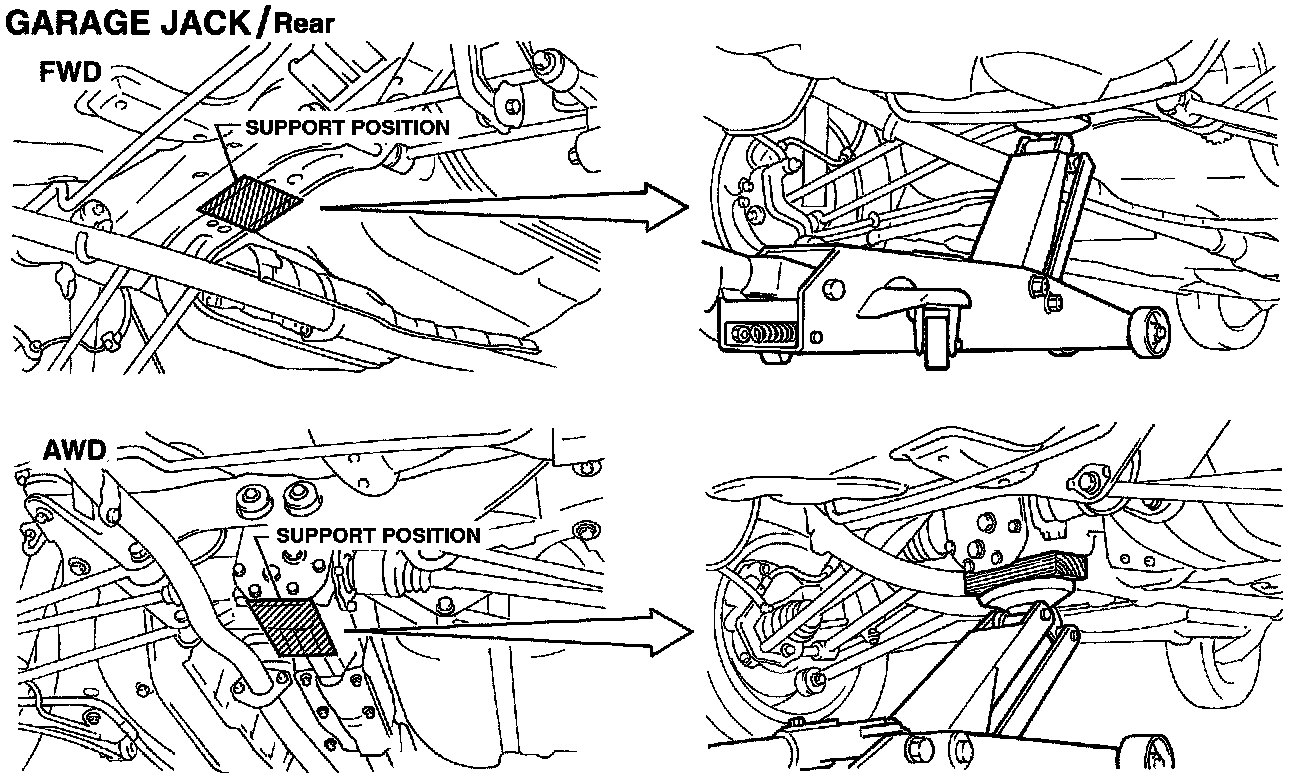 GARAGE JACK / Rear

FWD

SUPPORT POSITION

AWD

SUPPORT POSITION