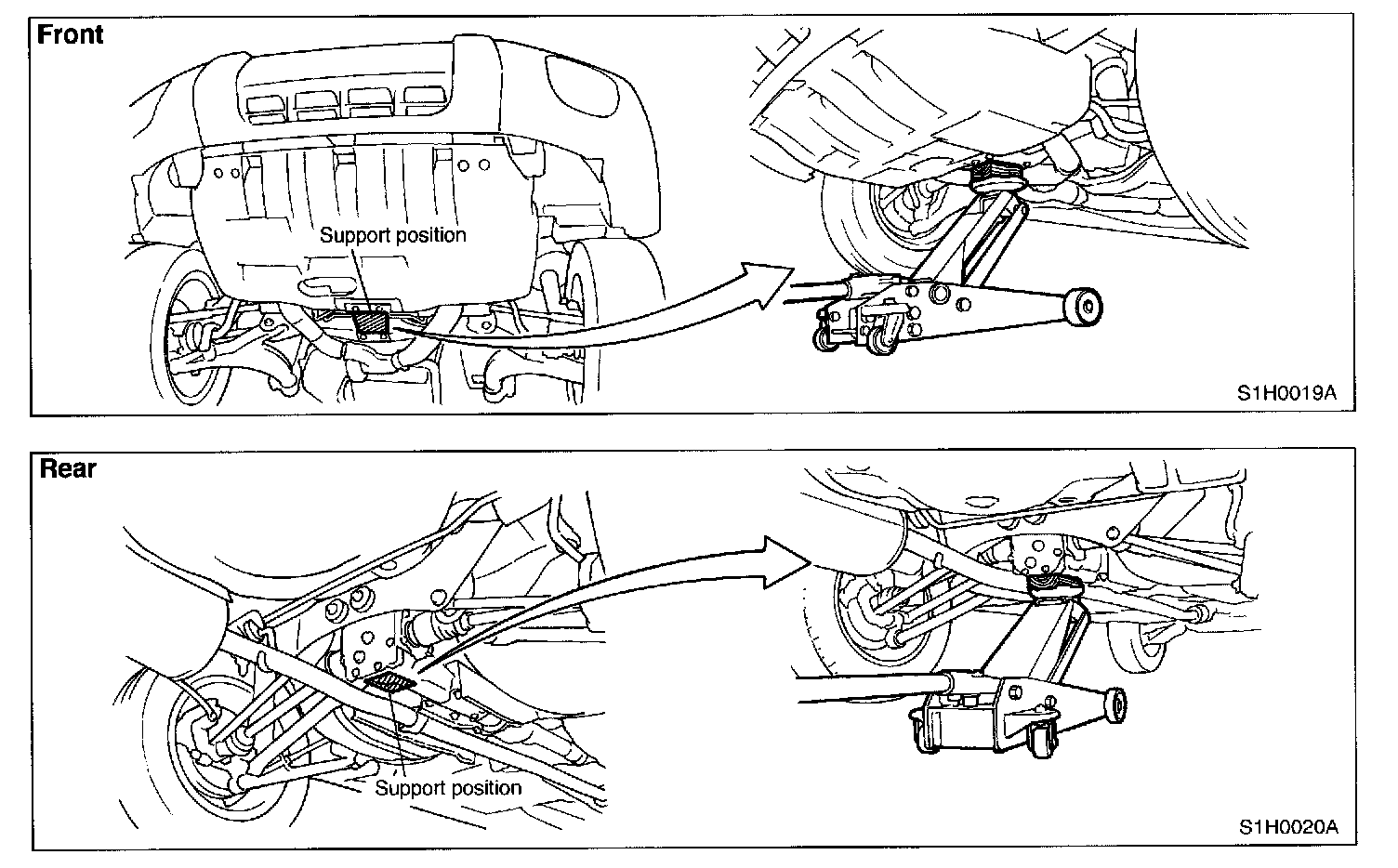 Front

Support position

S1H0019A

Rear

Support position

S1H0020A