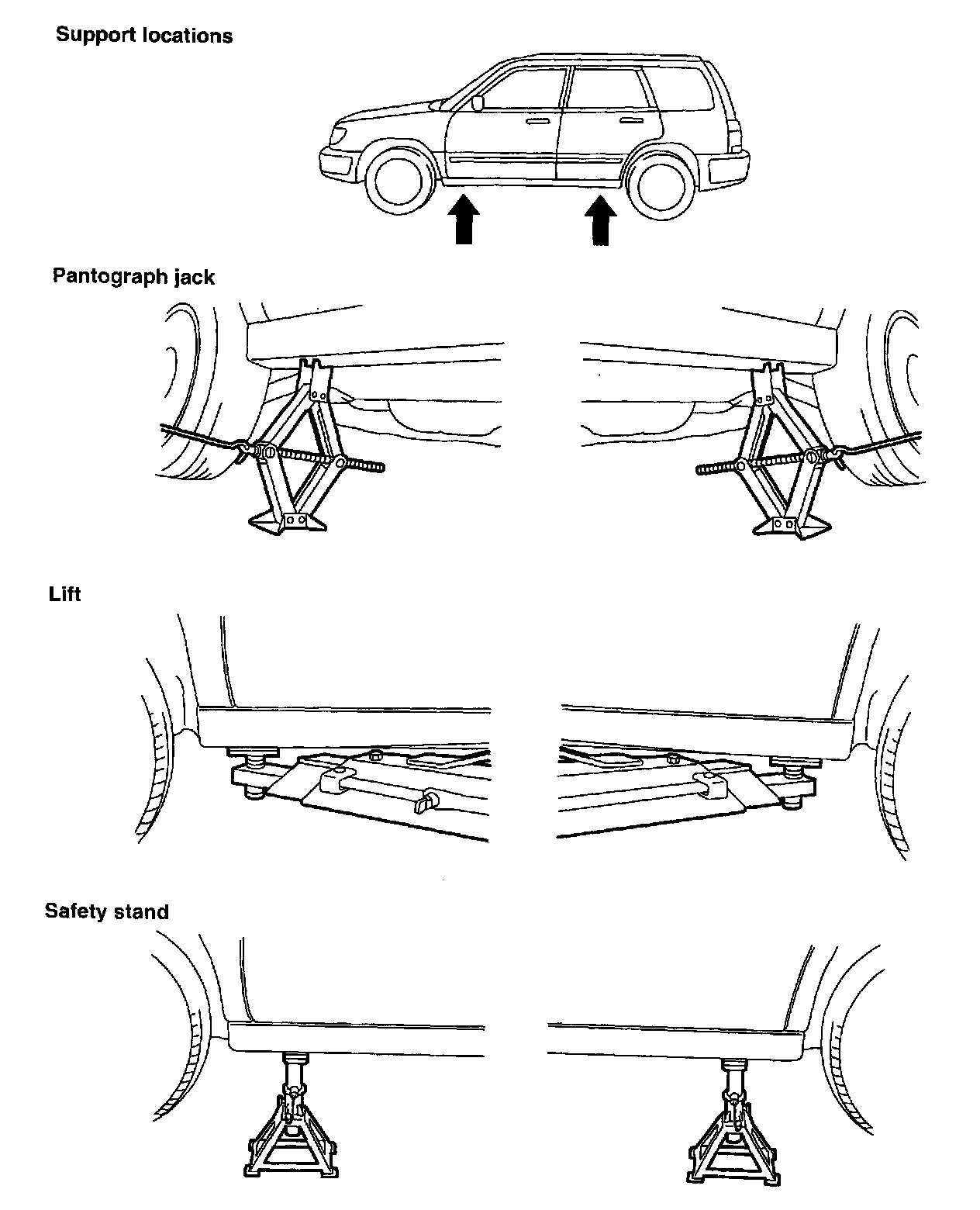 Support locations

Pantograph jack

Lift

Safety stand