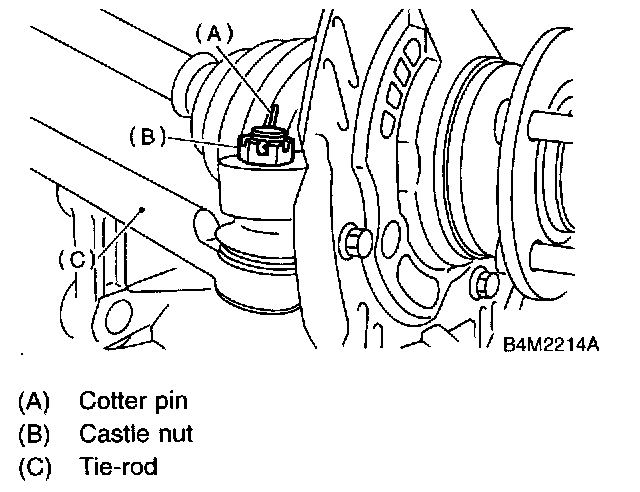 (A)
(B)
(C)
B4M2214A

(A) Cotter pin
(B) Castle nut
(C) Tie-rod