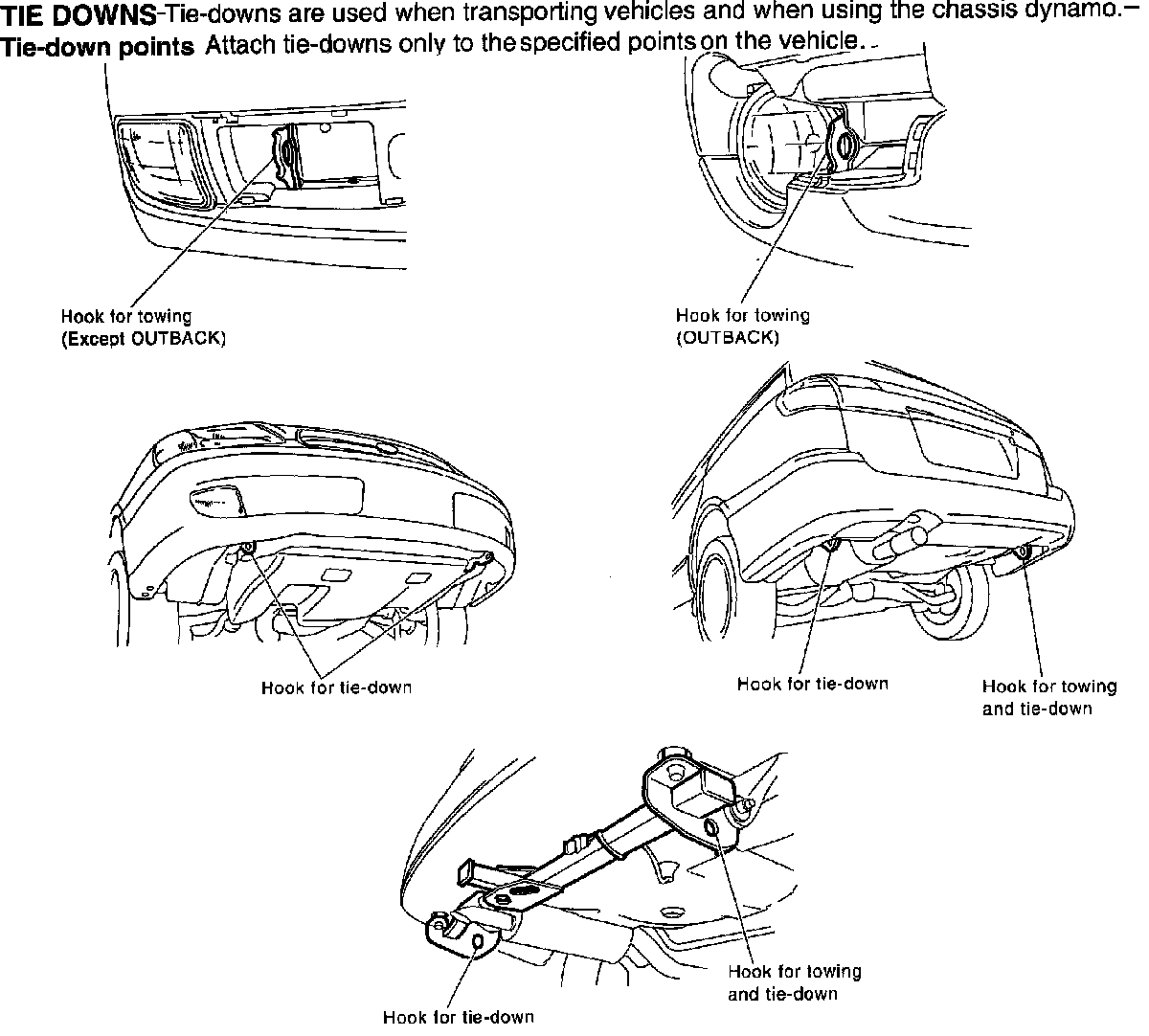 TIE DOWNS-Tie-downs are used when transporting vehicles and when using the chassis dynamo.–
Tie-down points Attach tie-downs only to the specified points on the vehicle.

Hook for towing
(Except OUTBACK)

Hook for towing
(OUTBACK)

Hook for tie-down

Hook for tie-down

Hook for towing
and tie-down

Hook for towing
and tie-down

Hook for tie-down