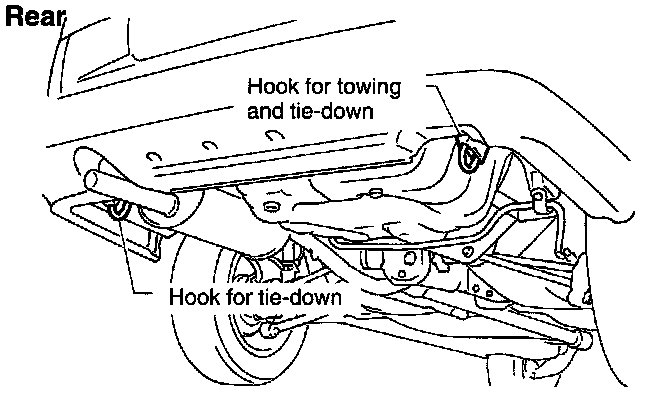 Rear

Hook for towing and tie-down

Hook for tie-down