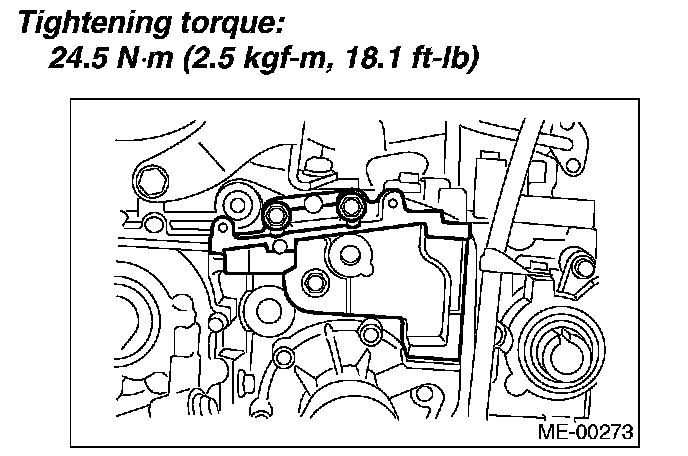 Tightening torque:
24.5 N·m (2.5 kgf-m, 18.1 ft-lb)

ME-00273