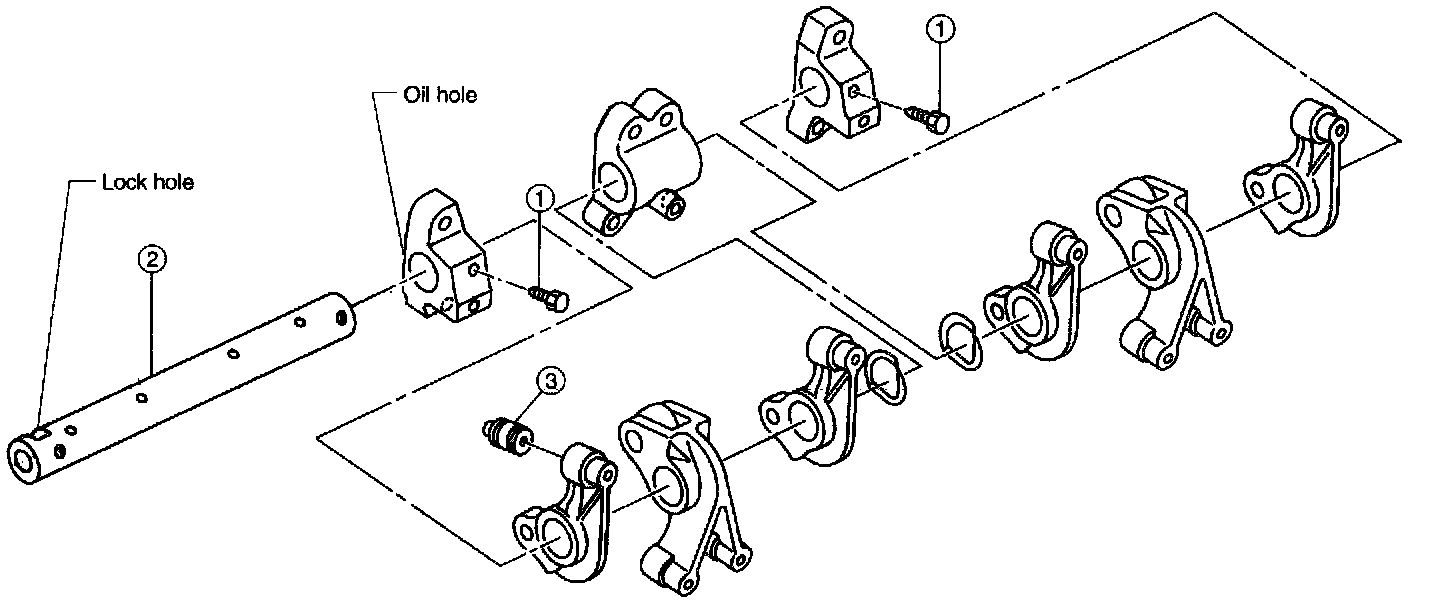 Oil hole

Lock hole

①

①

②

③