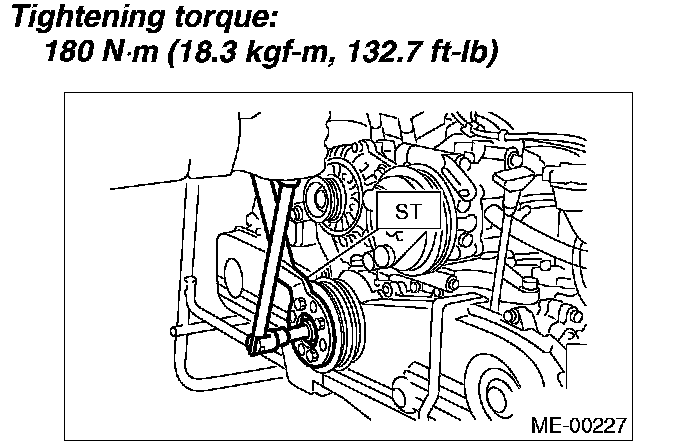 Tightening torque:
180 N·m (18.3 kgf-m, 132.7 ft-lb)

ST

ME-00227