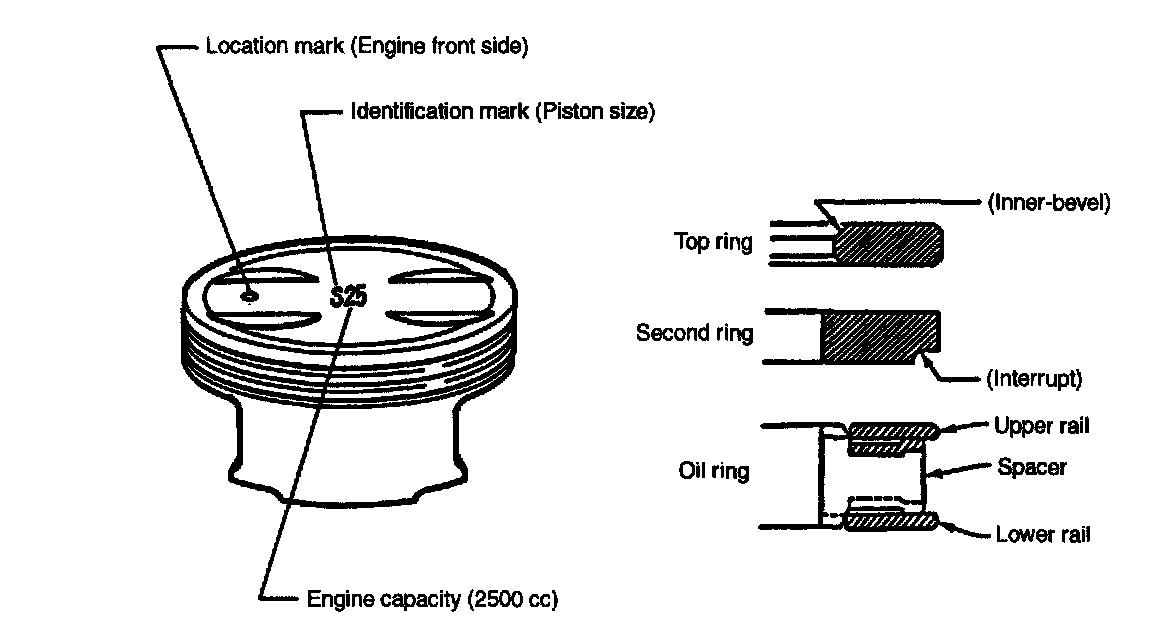 Location mark (Engine front side)

Identification mark (Piston size)

S25

Engine capacity (2500 cc)

(Inner-bevel)

Top ring

Second ring

(Interrupt)

Upper rail

Oil ring

Spacer

Lower rail