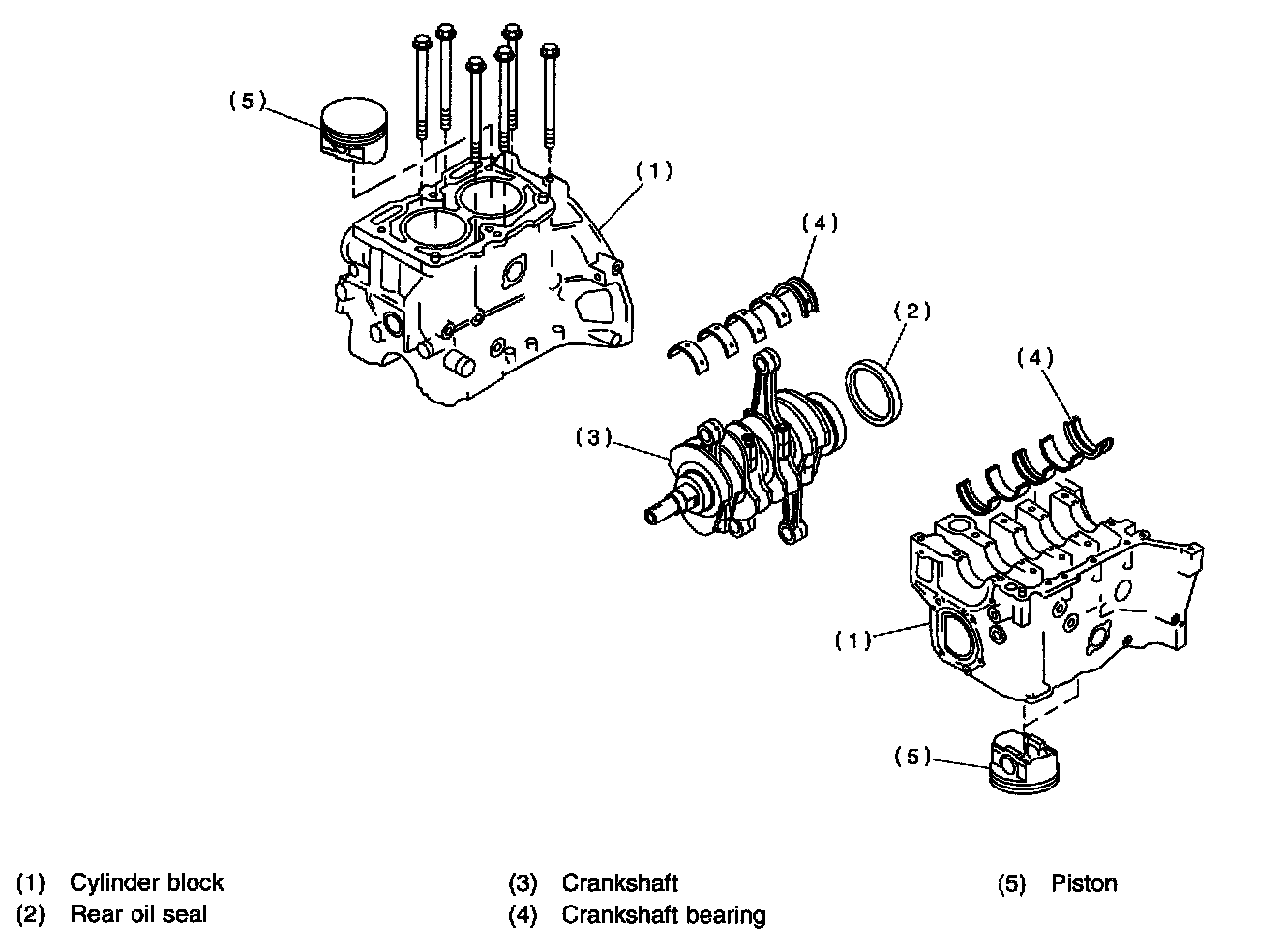 (5)
(1)
(4)
(2)
(4)
(3)
(1)
(5)

(1) Cylinder block
(2) Rear oil seal
(3) Crankshaft
(4) Crankshaft bearing
(5) Piston