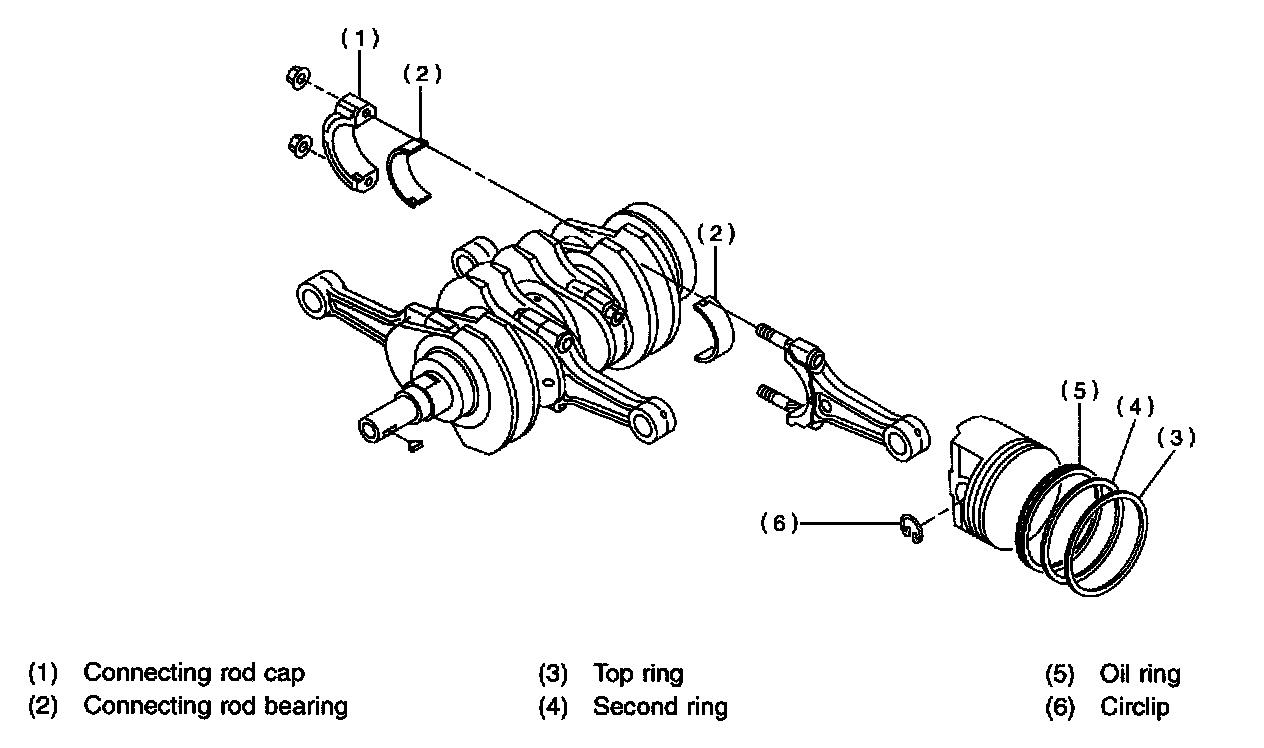 (1)

(2)

(2)

(5)

(4)

(3)

(6)

(1) Connecting rod cap
(2) Connecting rod bearing
(3) Top ring
(4) Second ring
(5) Oil ring
(6) Circlip