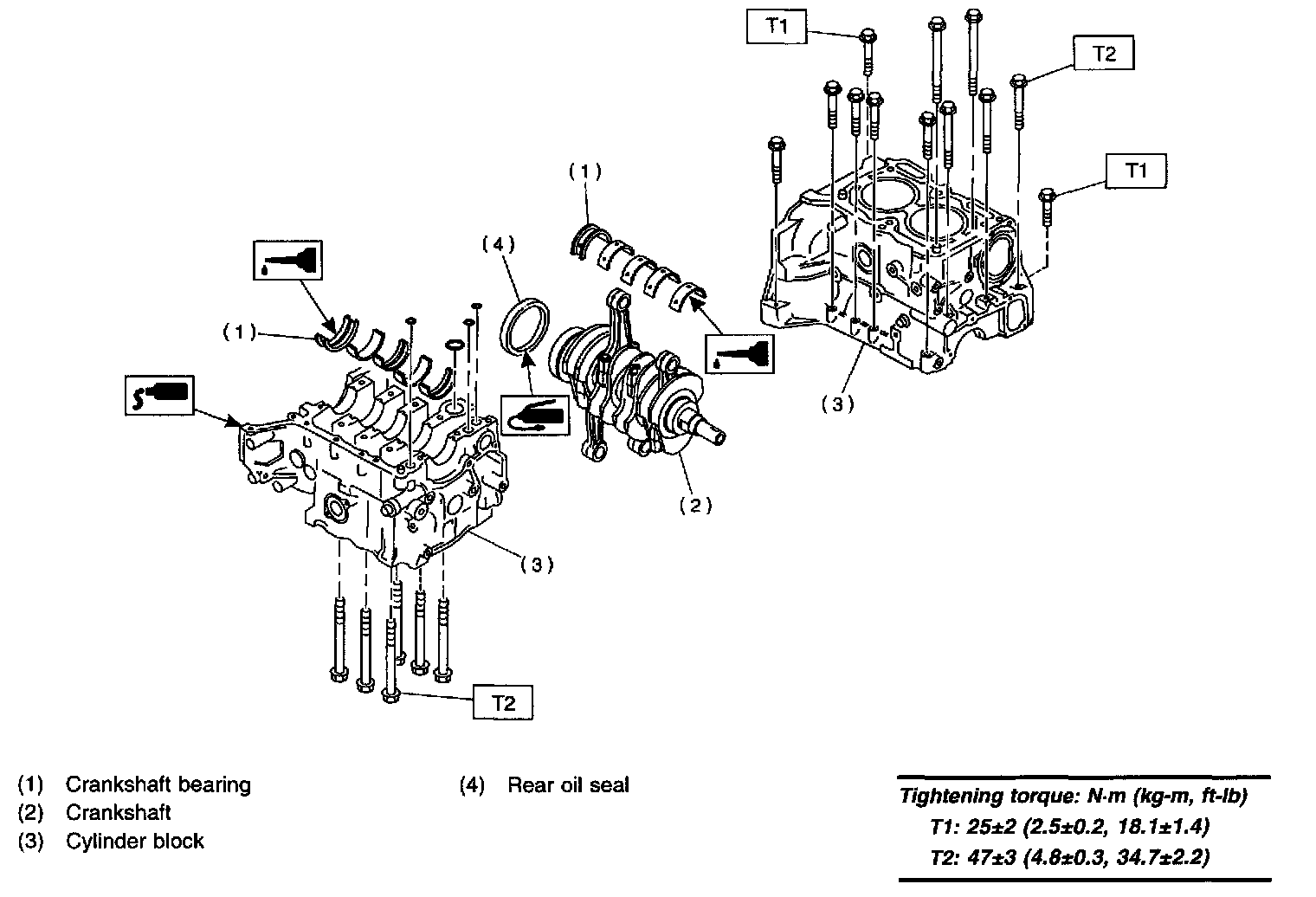 T1

T2

T1

(1)

(4)

(1)

(3)

(2)

(3)

T2

(1) Crankshaft bearing
(2) Crankshaft
(3) Cylinder block

(4) Rear oil seal

Tightening torque: N·m (kg-m, ft-lb)
T1: 25±2 (2.5±0.2, 18.1±1.4)
T2: 47±3 (4.8±0.3, 34.7±2.2)