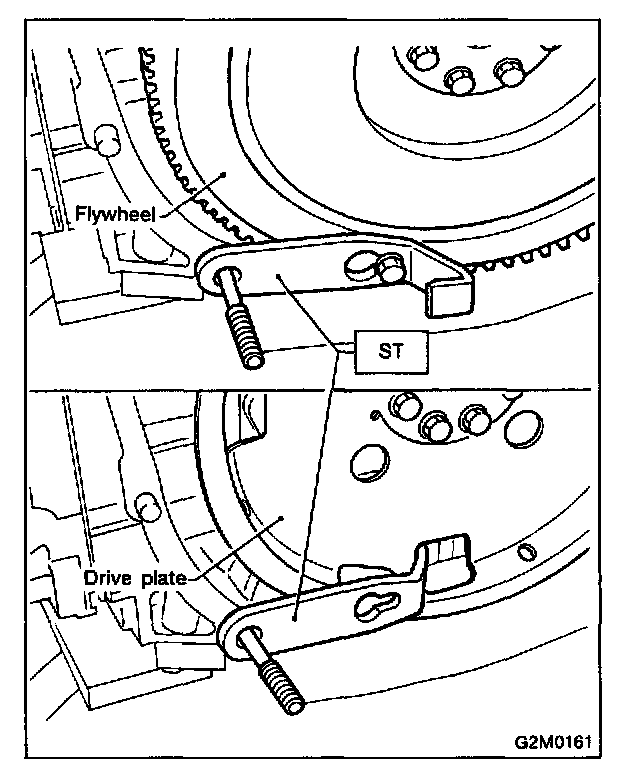 Flywheel

ST

Drive plate

G2M0161