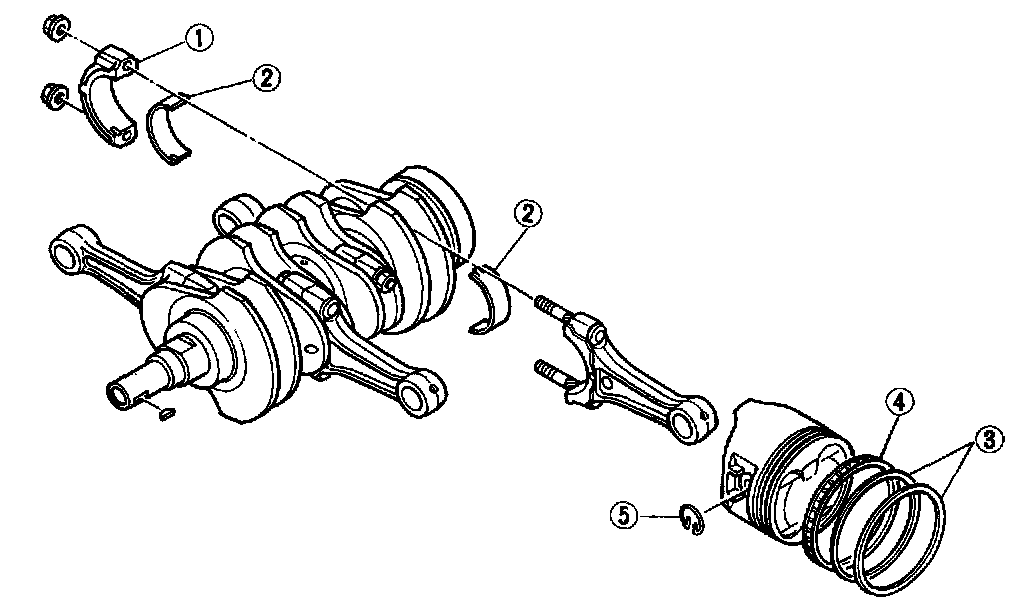 ①
②
②
④
③
⑤